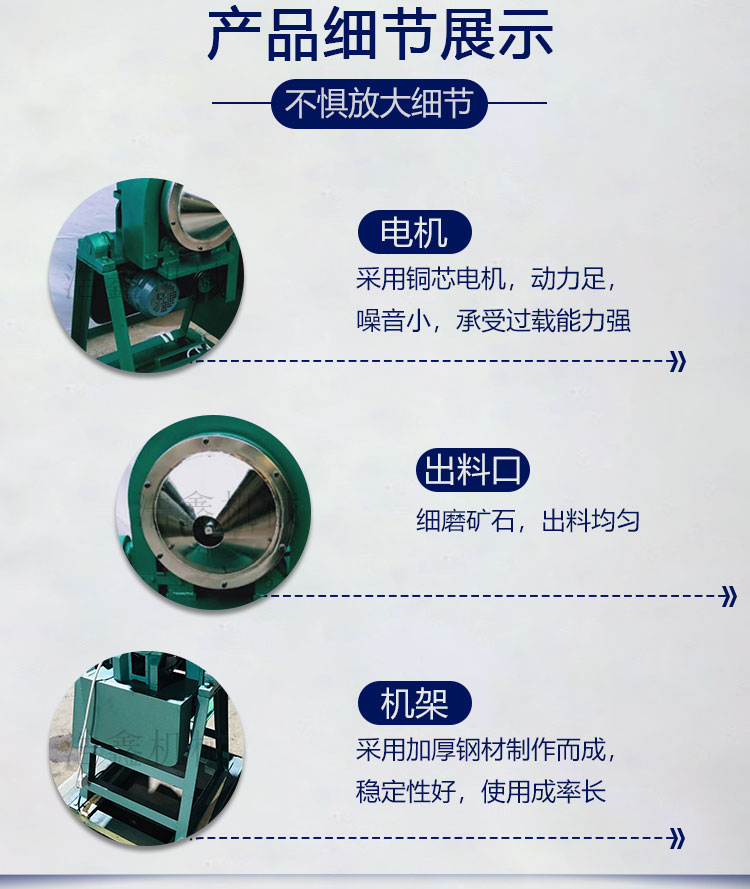 产品细节展示

不惧放大细节

电机

采用铜芯电机，动力足，噪音小，承受过载能力强

出料口

细磨矿石，出料均匀

机架

采用加厚钢材制作而成，稳定性好，使用成率长