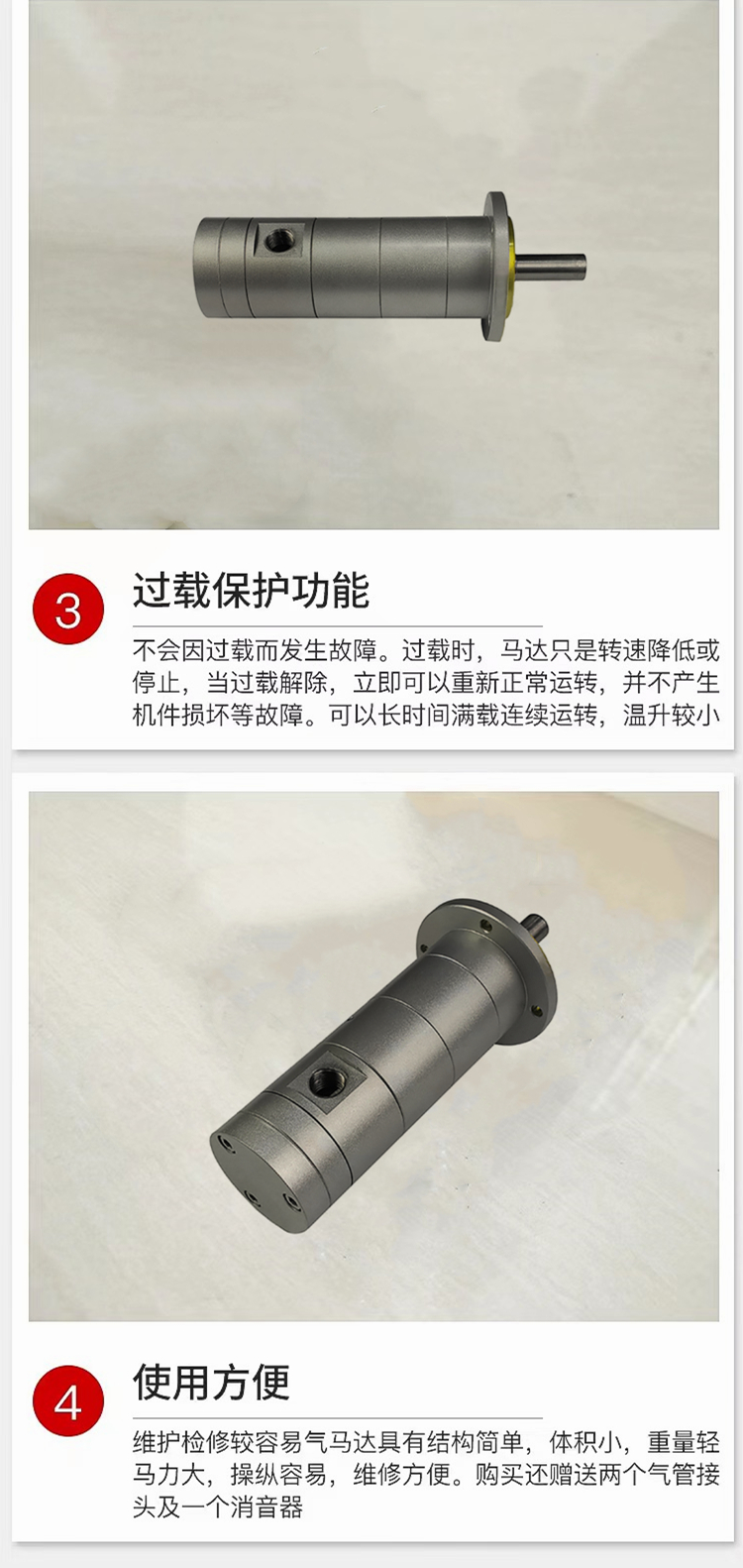 3

过载保护功能

不会因过载而发生故障。过载时，马达只是转速降低或停止，当过载解除，立即可以重新正常运转，并不产生机件损坏等故障。可以长时间满载连续运转，温升较小

4

使用方便

维护检修较容易气马达具有结构简单，体积小，重量轻马力大，操纵容易，维修方便。购买还赠送两个气管接头及一个消音器