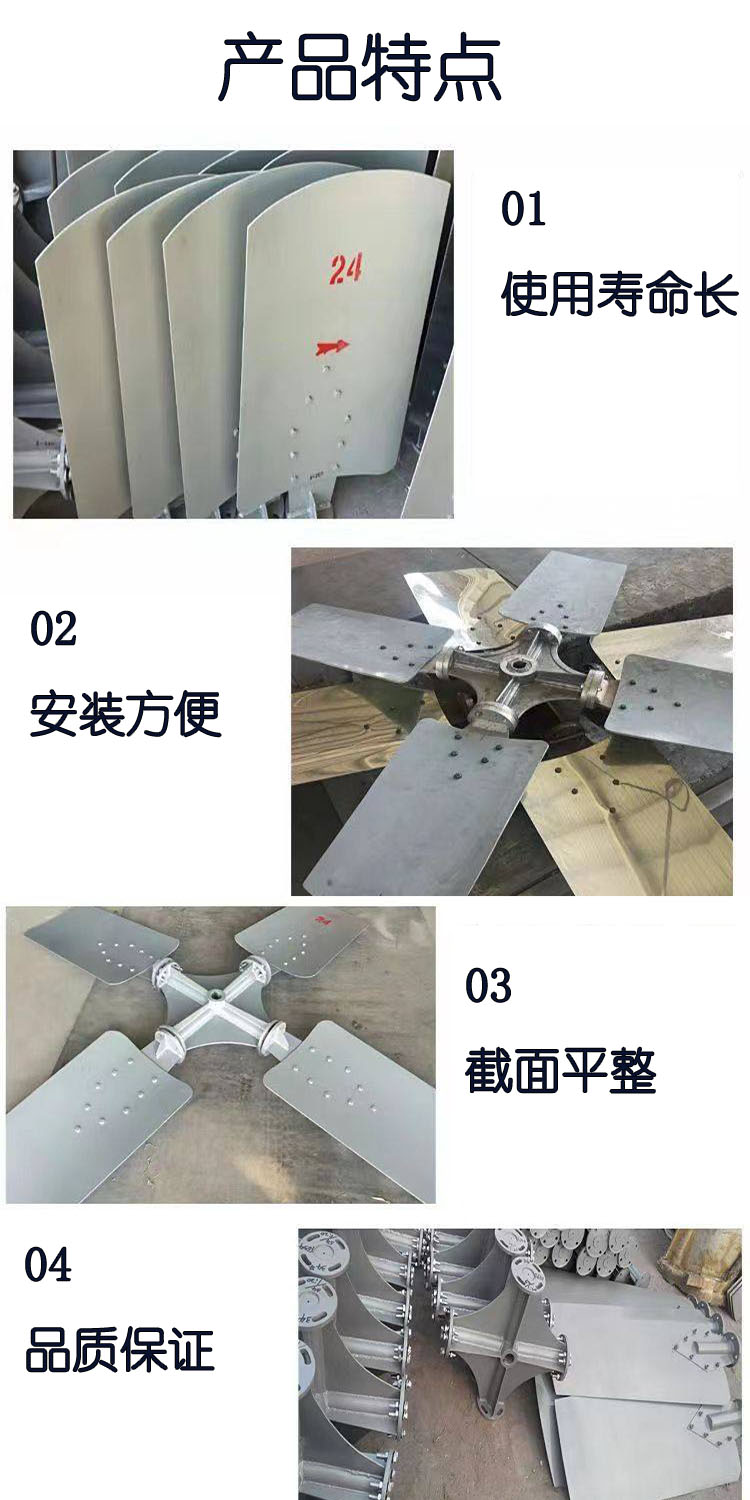 产品特点

24

01
使用寿命长

02
安装方便

03
截面平整

04
品质保证