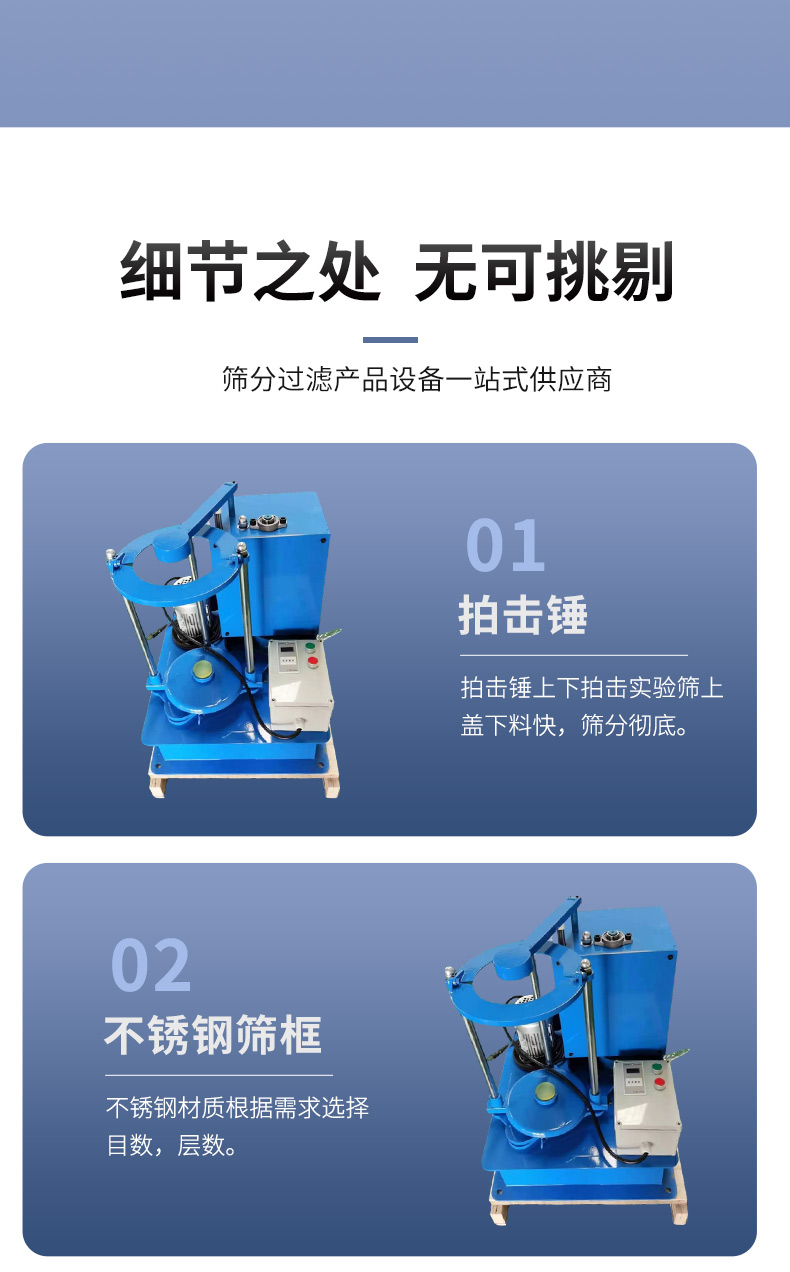 细节之处 无可挑剔

筛分过滤产品设备一站式供应商

01

拍击锤

拍击锤上下拍击实验筛上盖下料快，筛分彻底。

02

不锈钢筛框

不锈钢材质根据需求选择目数，层数。