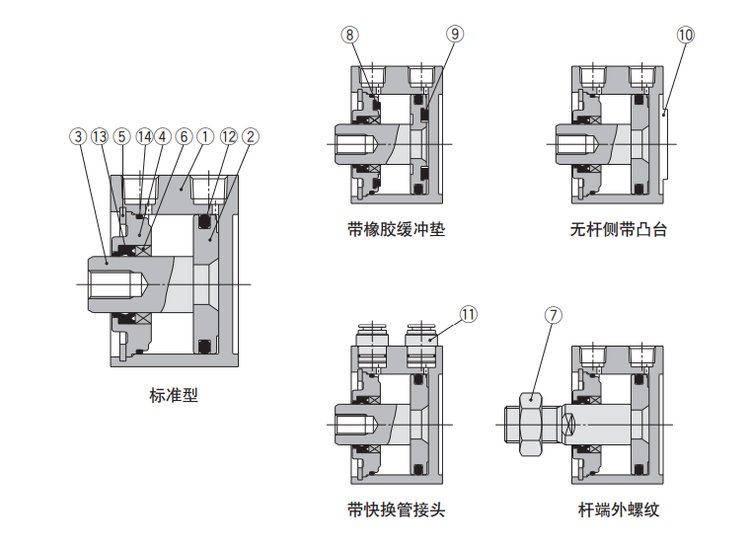 ③ ⑬ ⑤ ⑭ ④ ⑥ ① ⑫ ②

标准型

⑧ ⑨

带橡胶缓冲垫

⑩

无杆侧带凸台

⑪

带快换管接头

⑦

杆端外螺纹