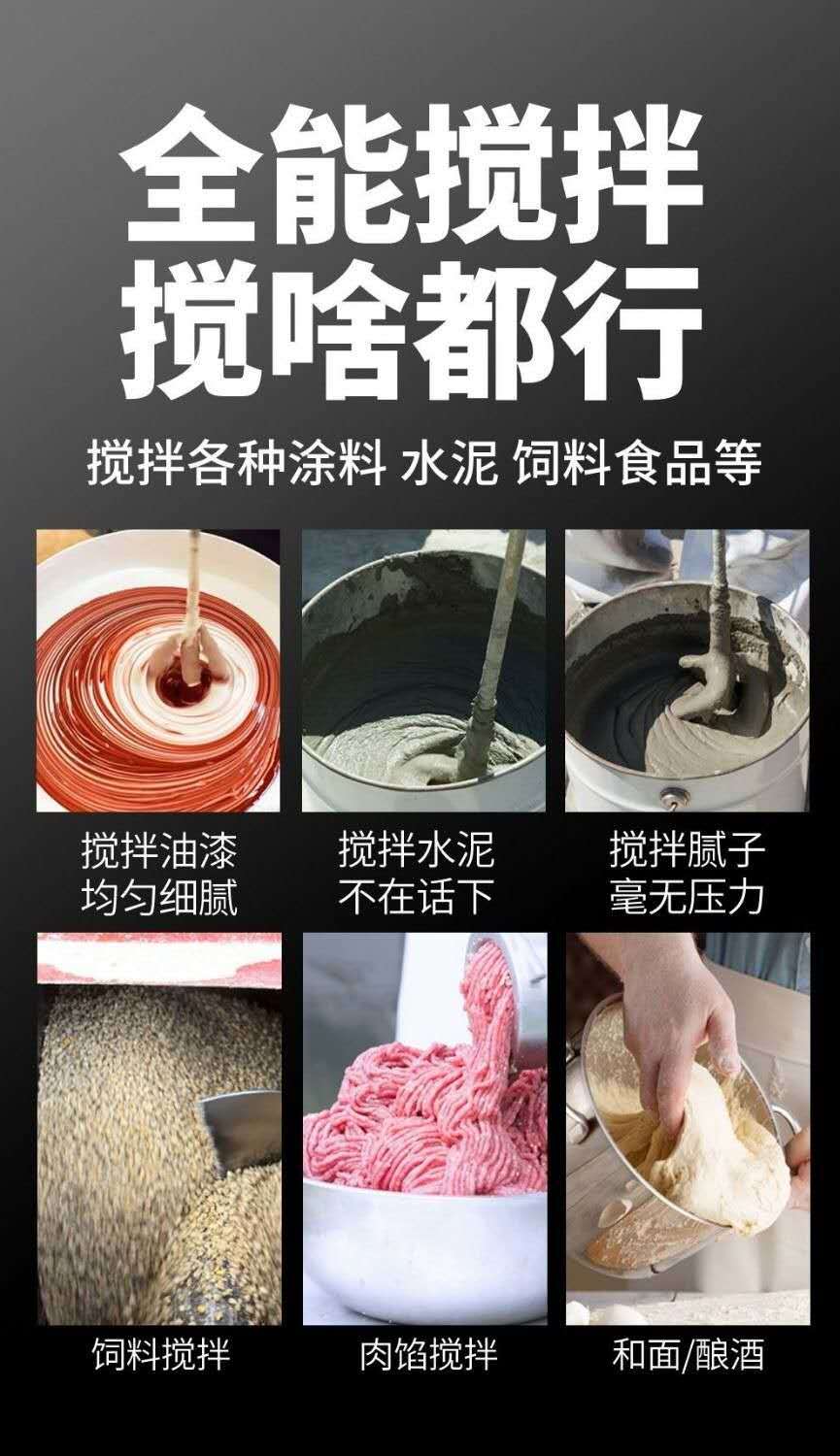 全能搅拌
搅啥都行

搅拌各种涂料 水泥 饲料食品等

搅拌油漆
均匀细腻

搅拌水泥
不在话下

搅拌腻子
毫无压力

饲料搅拌

肉馅搅拌

和面/酿酒