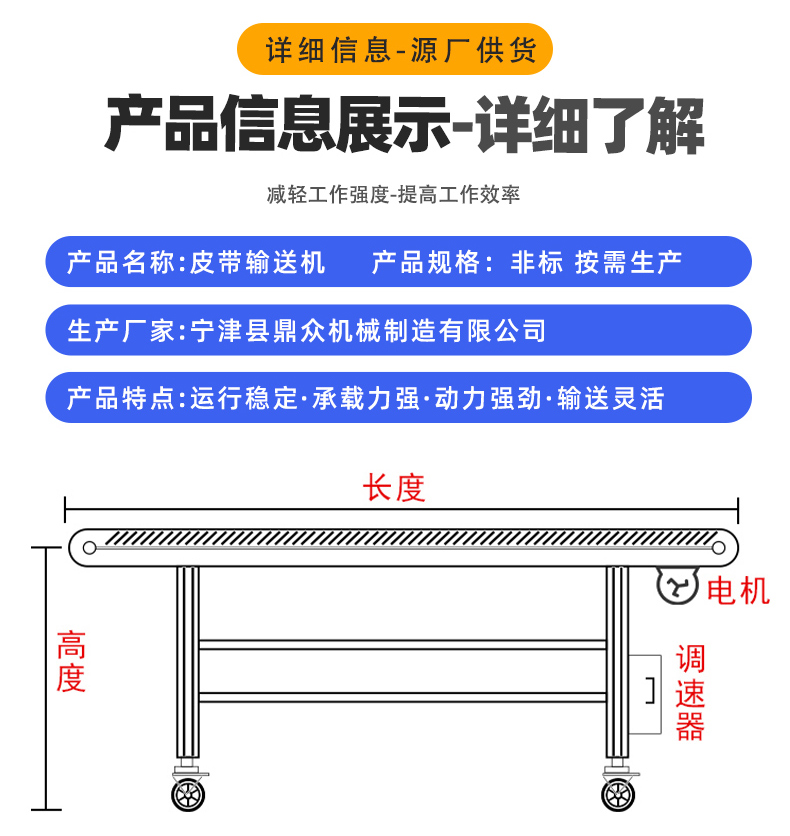 详细信息-源厂供货

产品信息展示-详细了解

减轻工作强度-提高工作效率

产品名称:皮带输送机　产品规格: 非标 按需生产

生产厂家:宁津县鼎众机械制造有限公司

产品特点:运行稳定·承载力强·动力强劲·输送灵活

长度

高度

电机

调速器