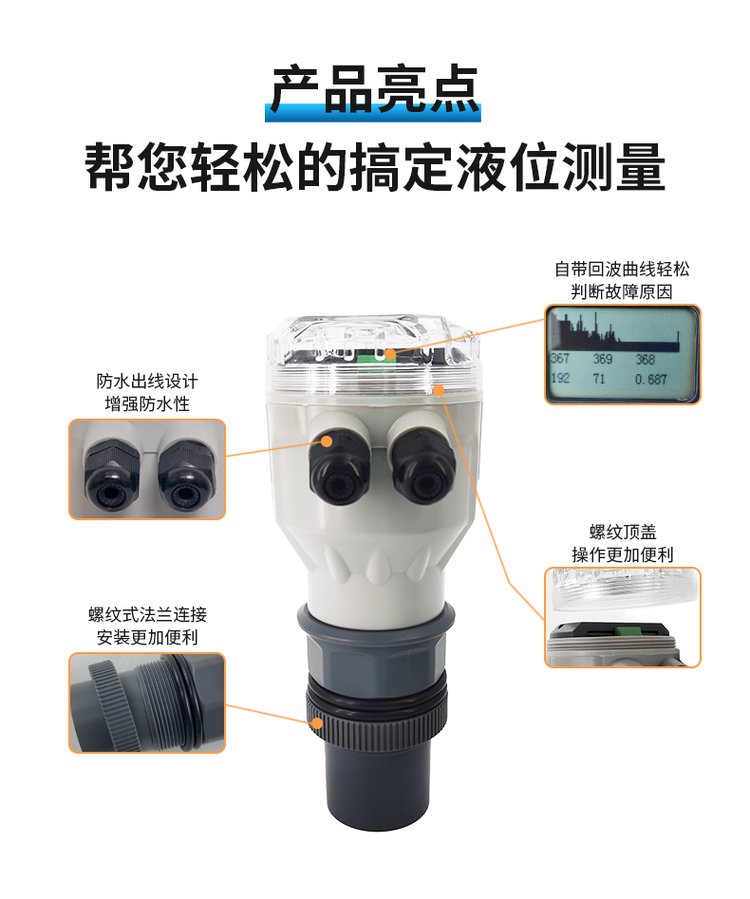 产品亮点

帮您轻松的搞定液位测量

自带回波曲线轻松
判断故障原因

367 369 368
192 71 0.687

防水出线设计
增强防水性

螺纹顶盖
操作更加便利

螺纹式法兰连接
安装更加便利