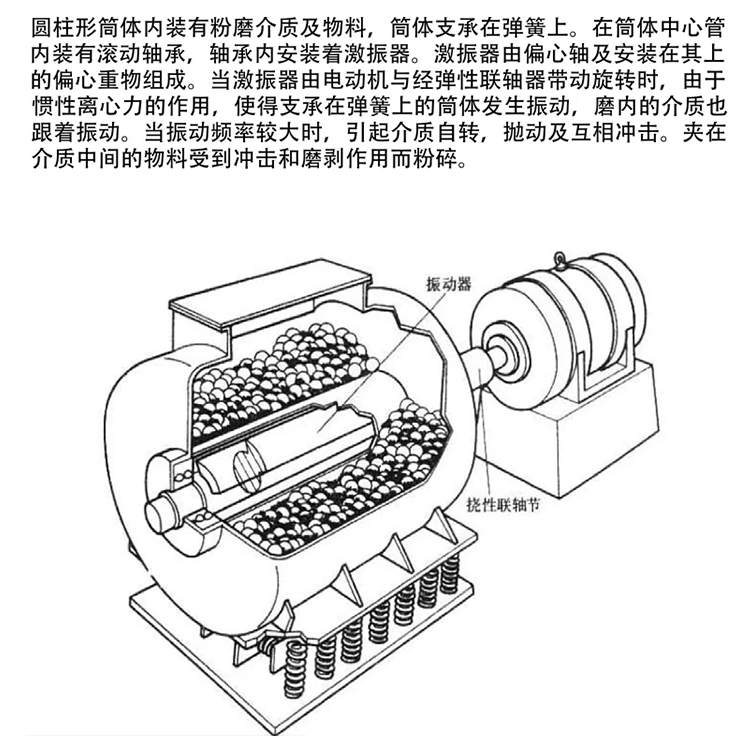 圆柱形筒体内装有粉磨介质及物料，筒体支承在弹簧上。在筒体中心管内装有滚动轴承，轴承内安装着激振器。激振器由偏心轴及安装在其上的偏心重物组成。当激振器由电动机与经弹性联轴器带动旋转时，由于惯性离心力的作用，使得支承在弹簧上的筒体发生振动，磨内的介质也跟着振动。当振动频率较大时，引起介质自转，抛动及互相冲击。夹在介质中间的物料受到冲击和磨剥作用而粉碎。

振动器

挠性联轴节