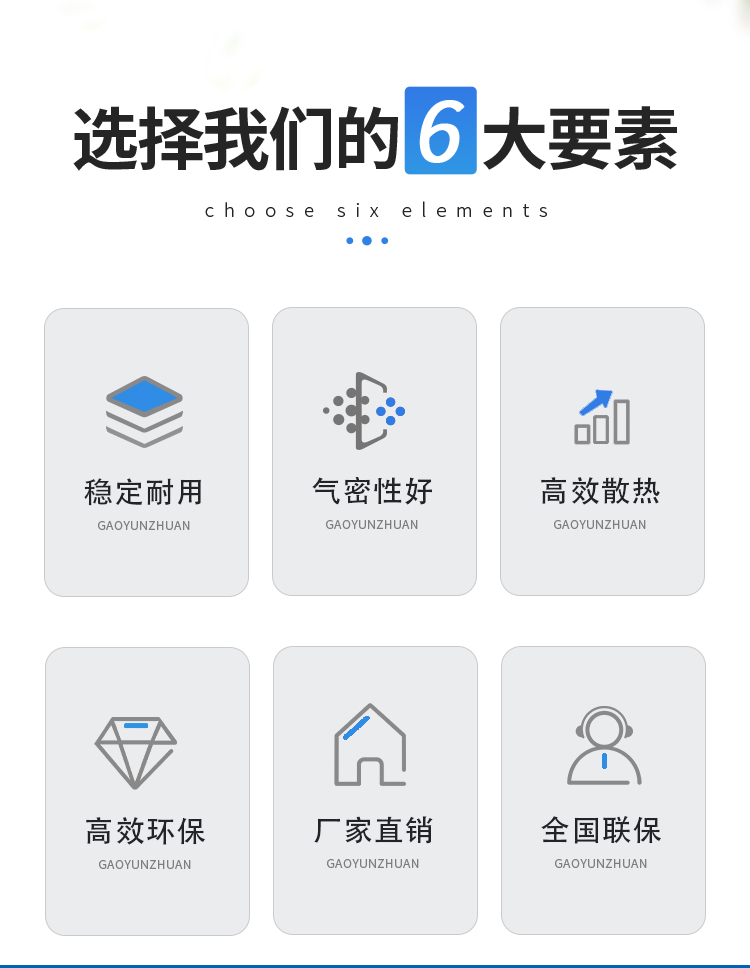 选择我们的6大要素

choose six elements

稳定耐用
GAOYUNZHUAN

气密性好
GAOYUNZHUAN

高效散热
GAOYUNZHUAN

高效环保
GAOYUNZHUAN

厂家直销
GAOYUNZHUAN

全国联保
GAOYUNZHUAN