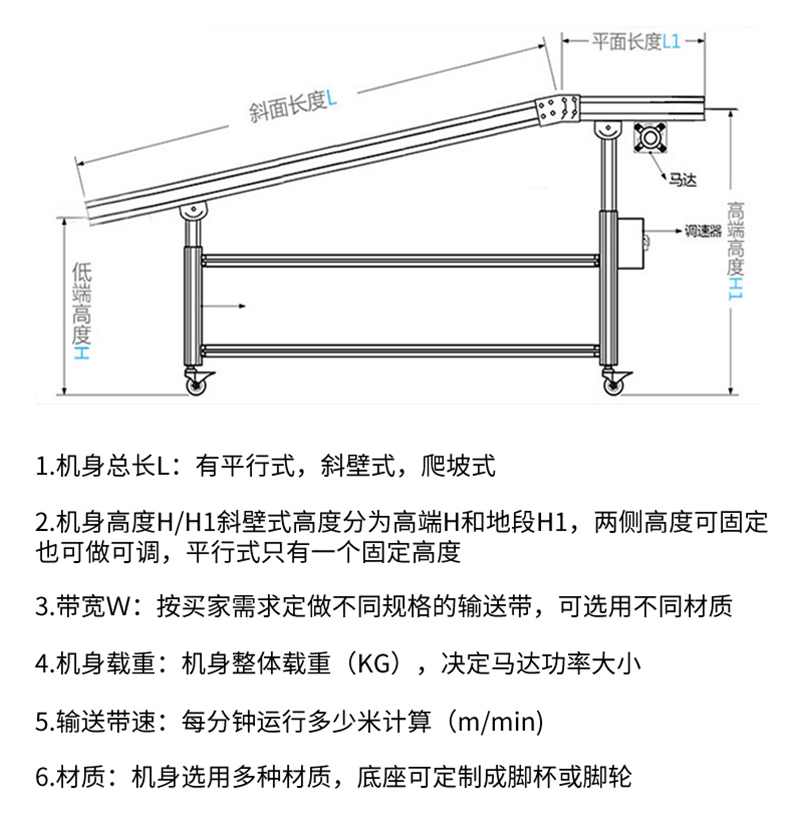 平面长度L1

斜面长度L

马达

调速器

高端高度H1

低端高度H

1.机身总长L：有平行式，斜壁式，爬坡式

2.机身高度H/H1斜壁式高度分为高端H和地段H1，两侧高度可固定也可做可调，平行式只有一个固定高度

3.带宽W：按买家需求定做不同规格的输送带，可选用不同材质

4.机身载重：机身整体载重（KG），决定马达功率大小

5.输送带速：每分钟运行多少米计算（m/min)

6.材质：机身选用多种材质，底座可定制成脚杯或脚轮