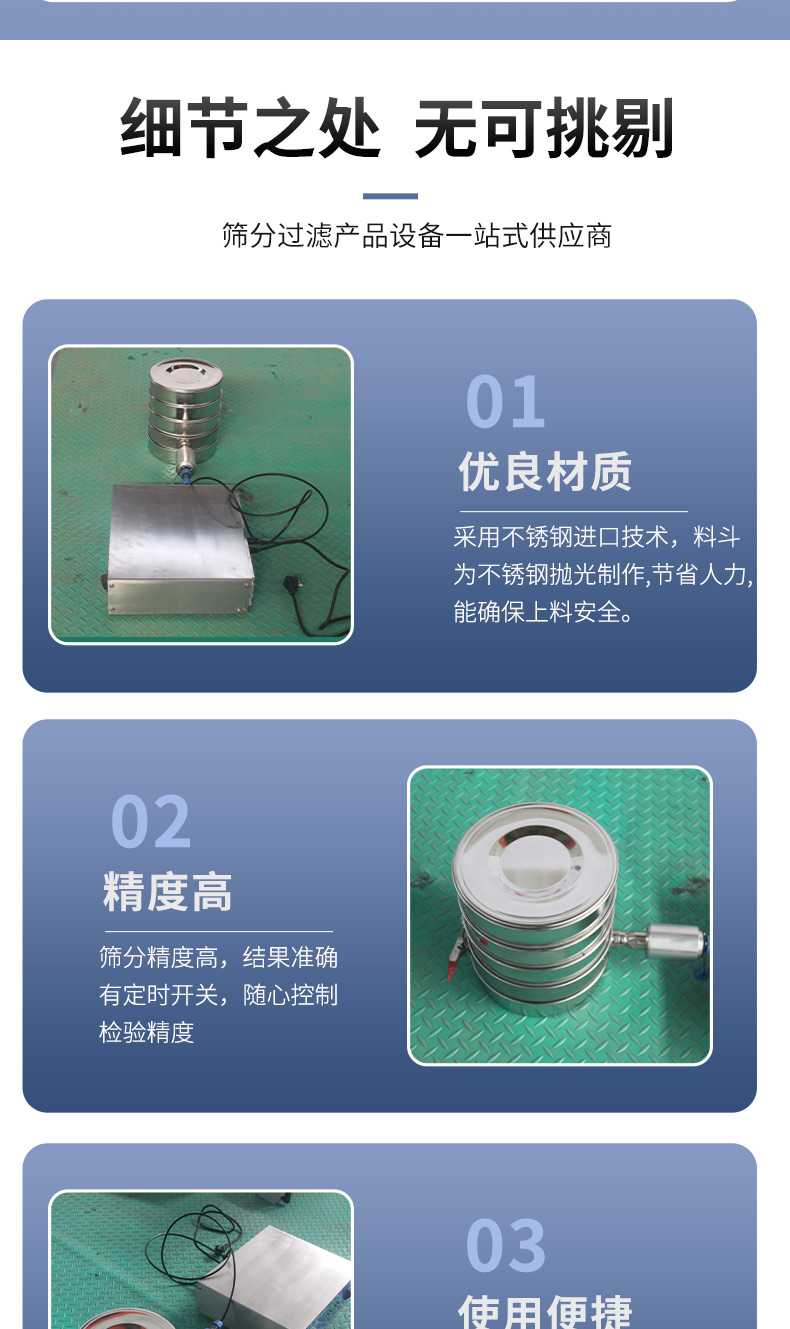 细节之处 无可挑剔

筛分过滤产品设备一站式供应商

01
优良材质

采用不锈钢进口技术，料斗为不锈钢抛光制作,节省人力,能确保上料安全。

02
精度高

筛分精度高，结果准确有定时开关，随心控制检验精度

03
使用便捷