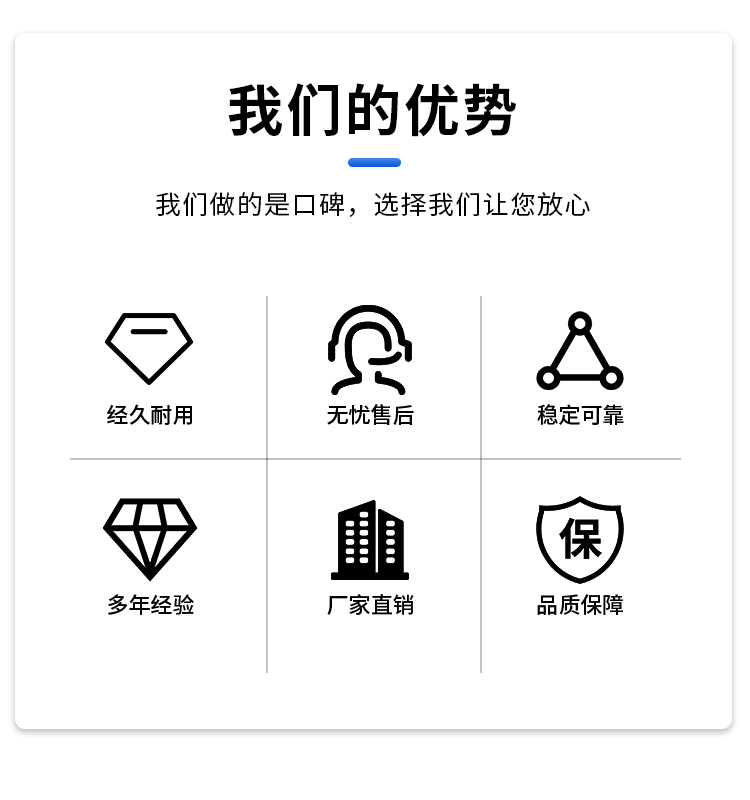 我们的优势

我们做的是口碑，选择我们让您放心

经久耐用

无忧售后

稳定可靠

多年经验

厂家直销

保

品质保障