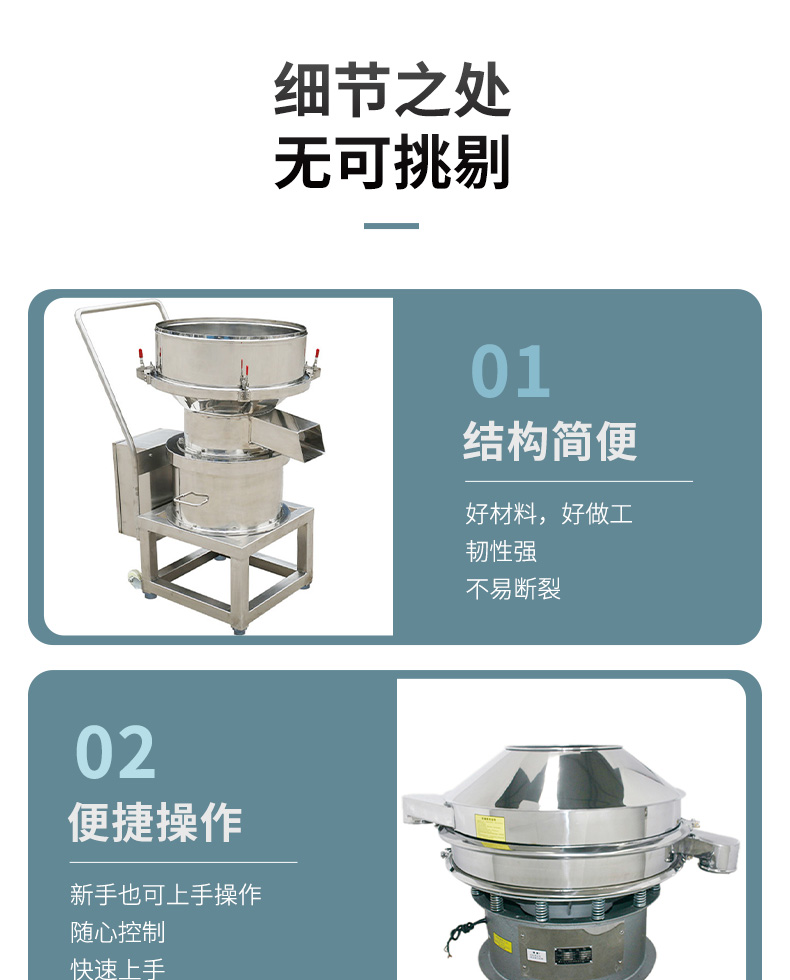 细节之处
无可挑剔

01
结构简便

好材料，好做工
韧性强
不易断裂

02
便捷操作

新手也可上手操作
随心控制
快速上手