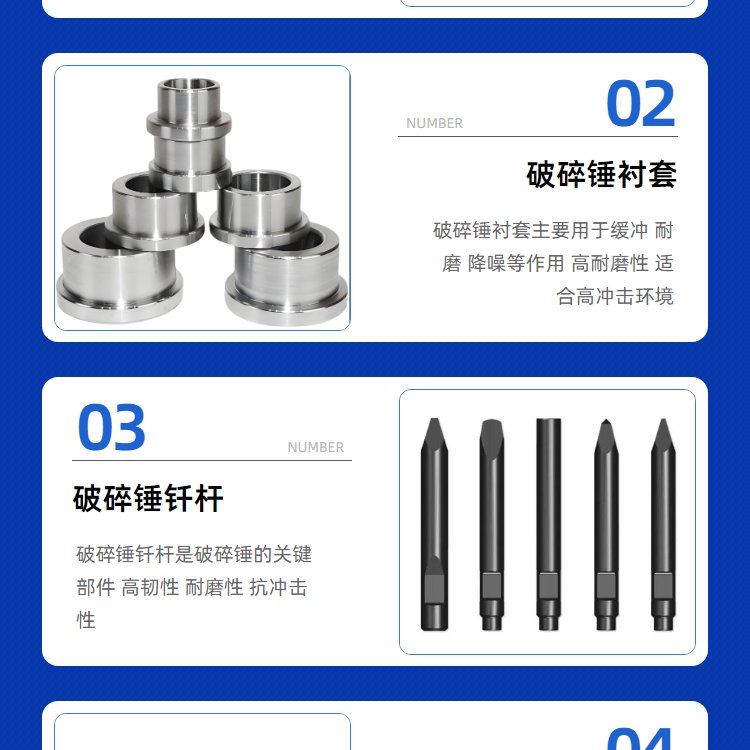 02

NUMBER

破碎锤衬套

破碎锤衬套主要用于缓冲 耐磨 降噪等作用 高耐磨性 适合高冲击环境

03

NUMBER

破碎锤钎杆

破碎锤钎杆是破碎锤的关键部件 高韧性 耐磨性 抗冲击性

04