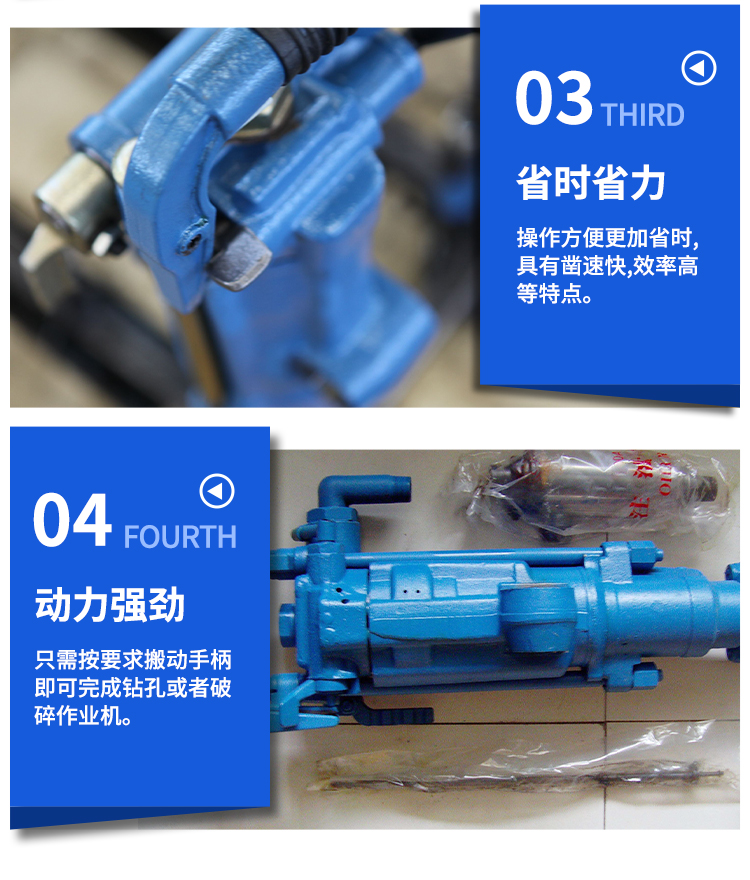 03 THIRD

省时省力

操作方便更加省时,具有凿速快,效率高等特点。

04 FOURTH

动力强劲

只需按要求搬动手柄即可完成钻孔或者破碎作业机。