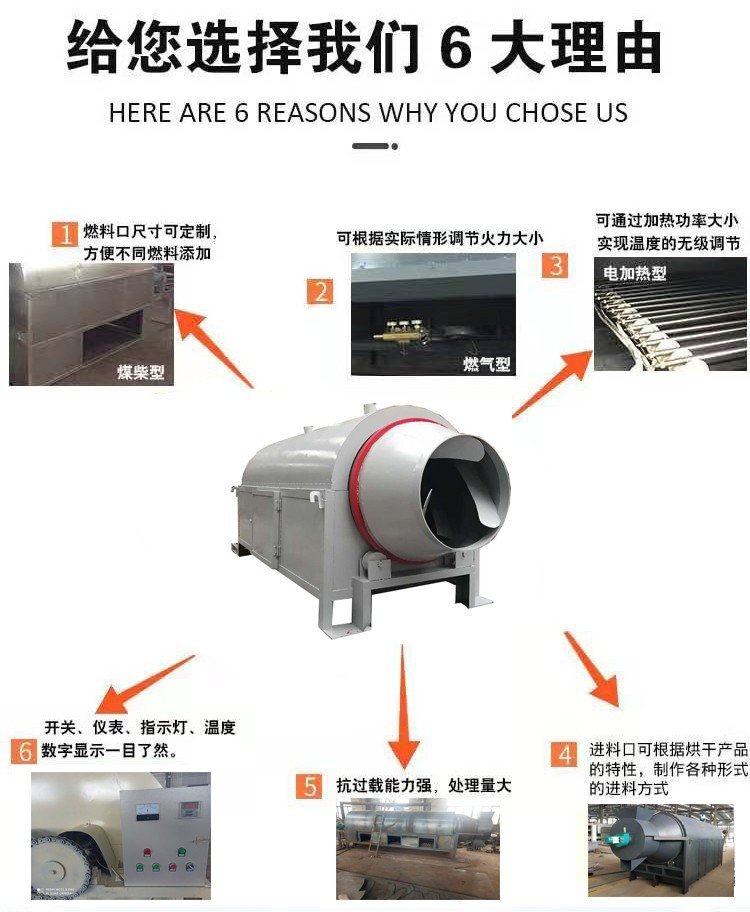 给您选择我们 6 大理由

HERE ARE 6 REASONS WHY YOU CHOSE US

1 燃料口尺寸可定制，方便不同燃料添加

煤柴型

2 可根据实际情形调节火力大小

燃气型

3 可通过加热功率大小实现温度的无级调节

电加热型

6 开关、仪表、指示灯、温度数字显示一目了然。

5 抗过载能力强，处理量大

4 进料口可根据烘干产品的特性，制作各种形式的进料方式