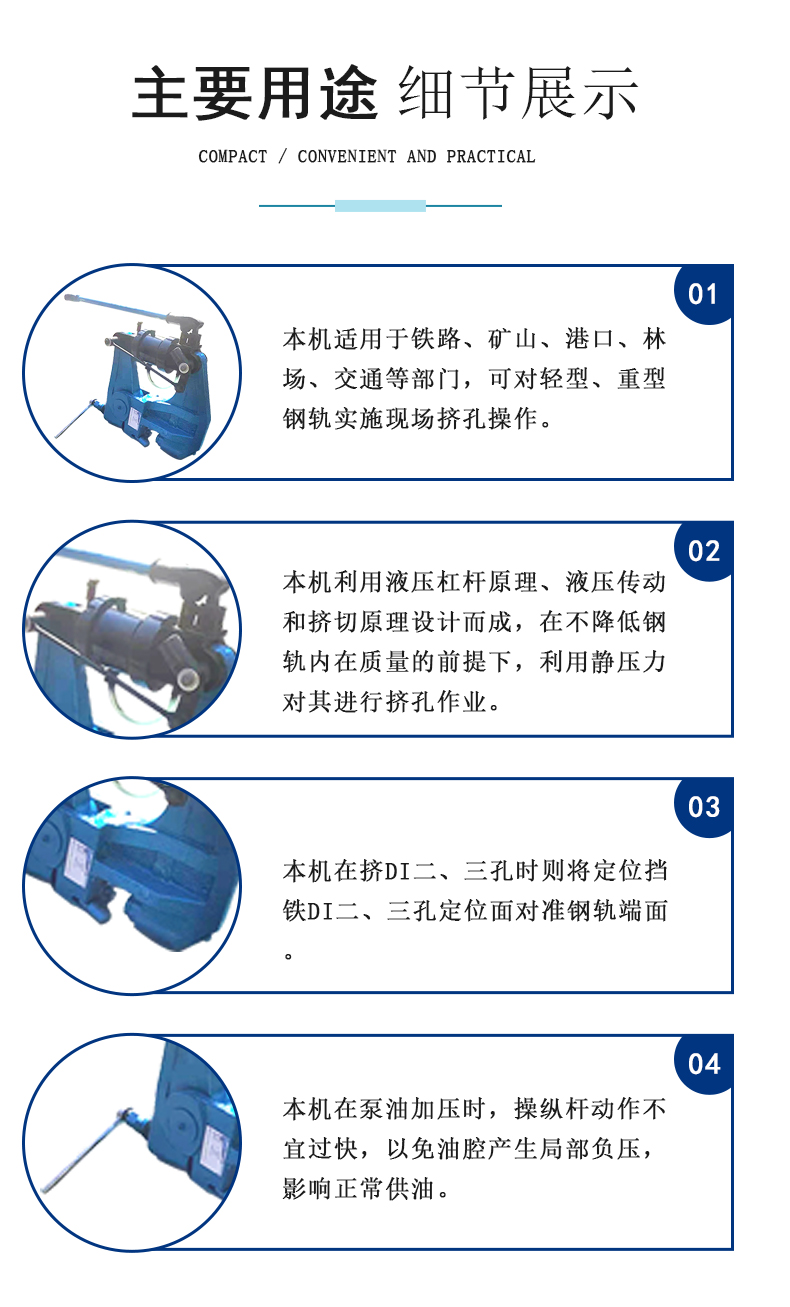 主要用途 细节展示

COMPACT / CONVENIENT AND PRACTICAL

01

本机适用于铁路、矿山、港口、林场、交通等部门，可对轻型、重型钢轨实施现场挤孔操作。

02

本机利用液压杠杆原理、液压传动和挤切原理设计而成，在不降低钢轨内在质量的前提下，利用静压力对其进行挤孔作业。

03

本机在挤DI二、三孔时则将定位挡铁DI二、三孔定位面对准钢轨端面。

04

本机在泵油加压时，操纵杆动作不宜过快，以免油腔产生局部负压，影响正常供油。