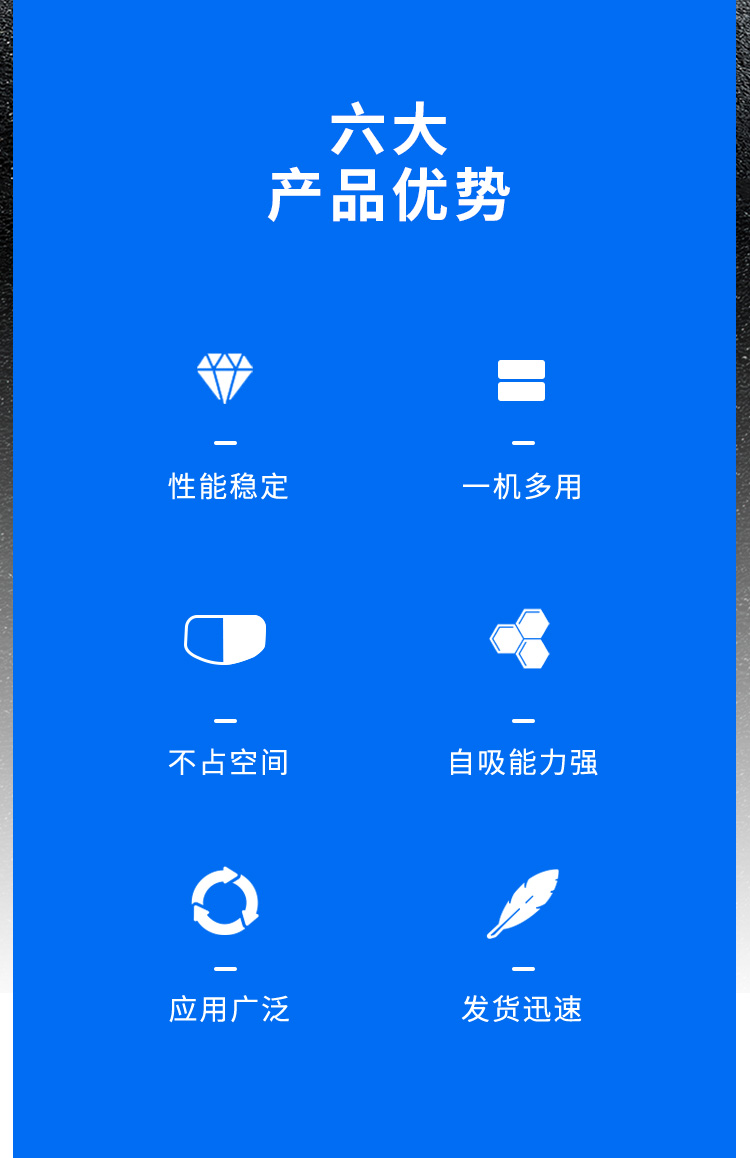 六大
产品优势

性能稳定

一机多用

不占空间

自吸能力强

应用广泛

发货迅速