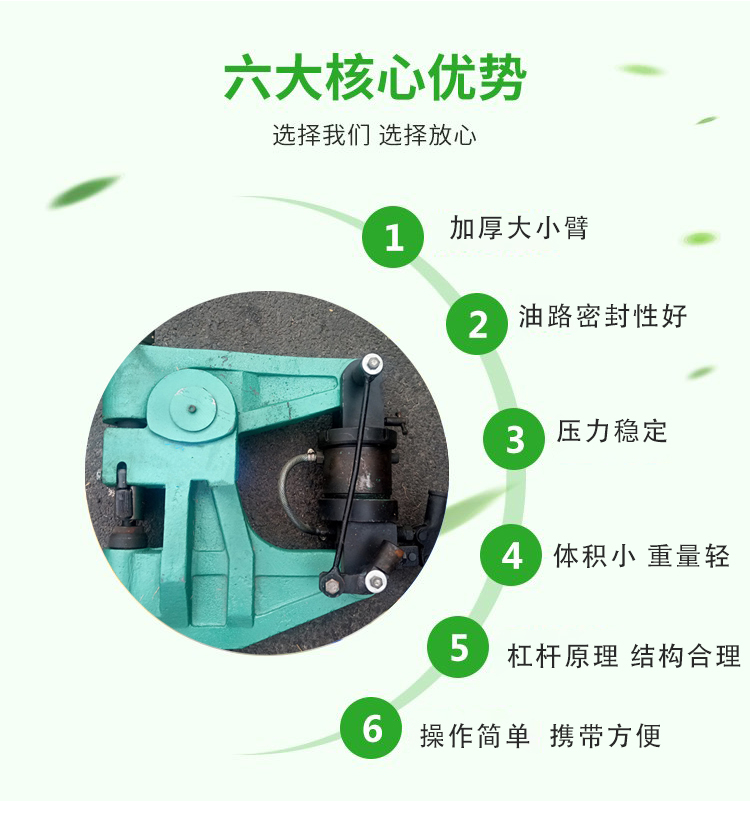 六大核心优势

选择我们 选择放心

1 加厚大小臂

2 油路密封性好

3 压力稳定

4 体积小 重量轻

5 杠杆原理 结构合理

6 操作简单 携带方便