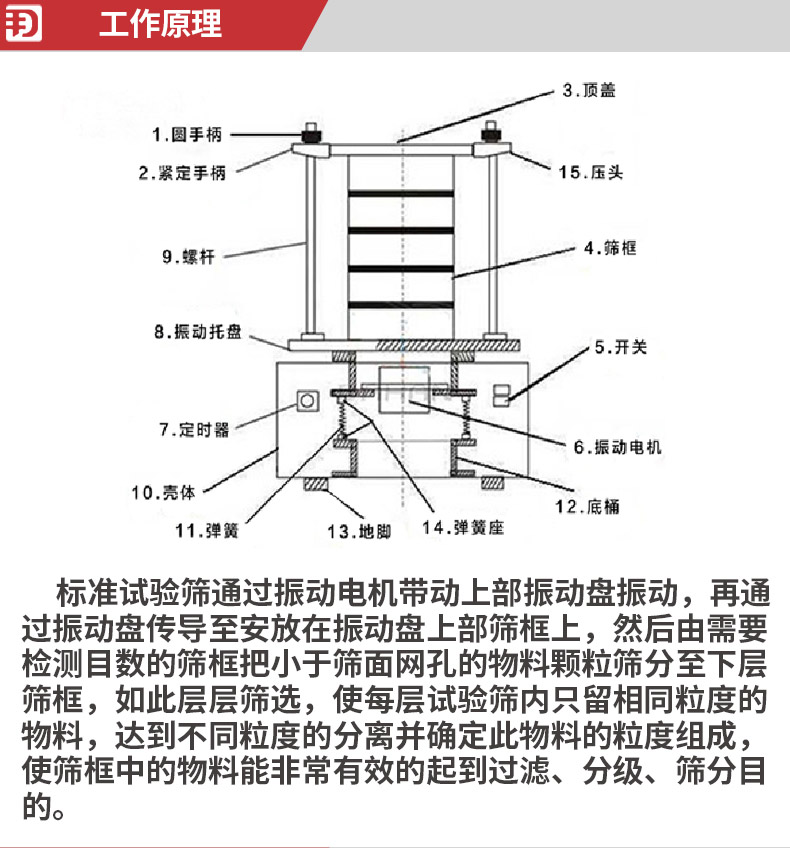 工作原理

3.顶盖
1.圆手柄
2.紧定手柄
15.压头
9.螺杆
4.筛框
8.振动托盘
5.开关
7.定时器
6.振动电机
10.壳体
12.底桶
11.弹簧
13.地脚
14.弹簧座

标准试验筛通过振动电机带动上部振动盘振动，再通过振动盘传导至安放在振动盘上部筛框上，然后由需要检测目数的筛框把小于筛面网孔的物料颗粒筛分至下层筛框，如此层层筛选，使每层试验筛内只留相同粒度的物料，达到不同粒度的分离并确定此物料的粒度组成，使筛框中的物料能非常有效的起到过滤、分级、筛分目的。