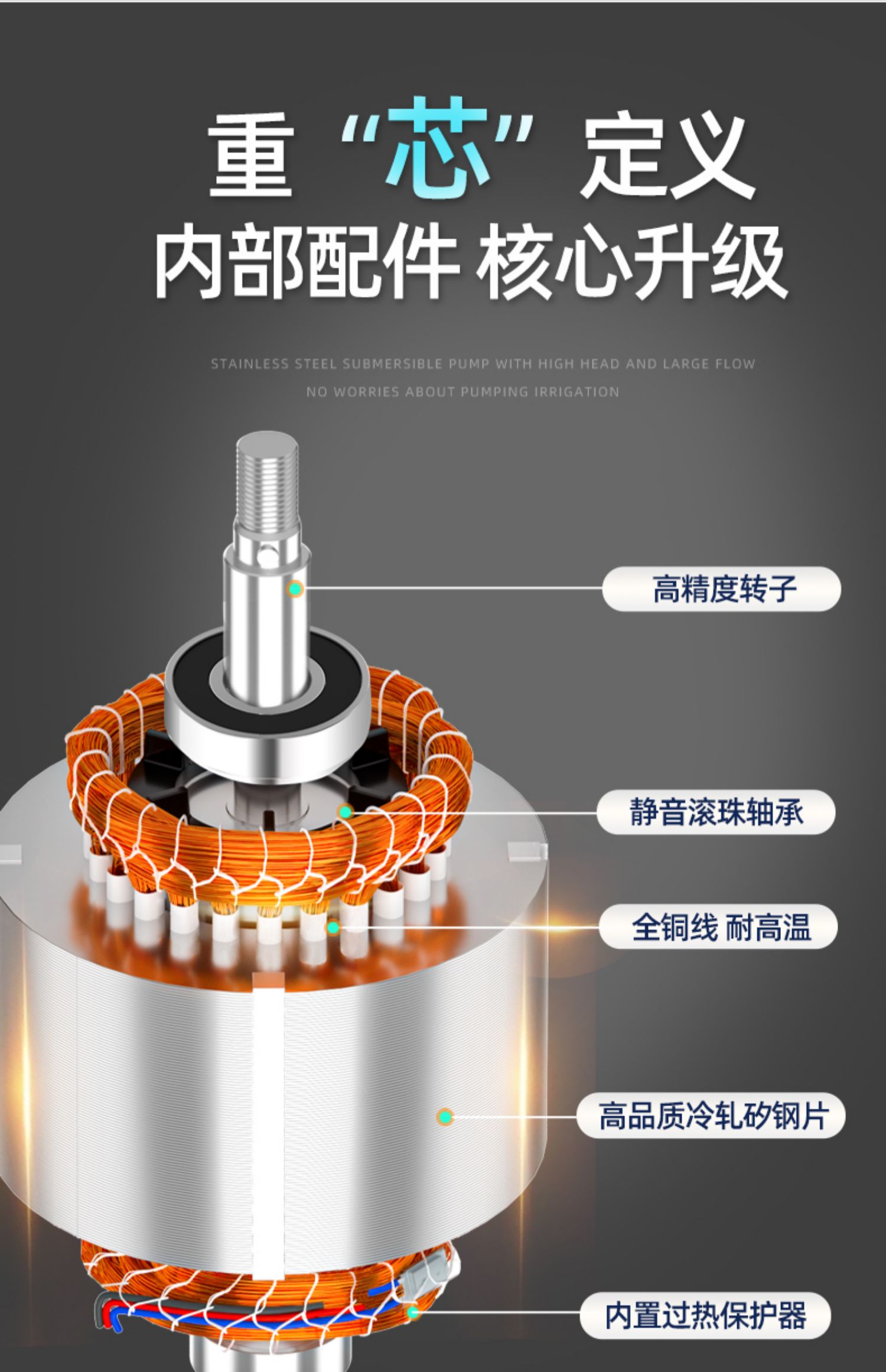 重“芯”定义
内部配件 核心升级

STAINLESS STEEL SUBMERSIBLE PUMP WITH HIGH HEAD AND LARGE FLOW
NO WORRIES ABOUT PUMPING IRRIGATION

高精度转子

静音滚珠轴承

全铜线 耐高温

高品质冷轧矽钢片

内置过热保护器