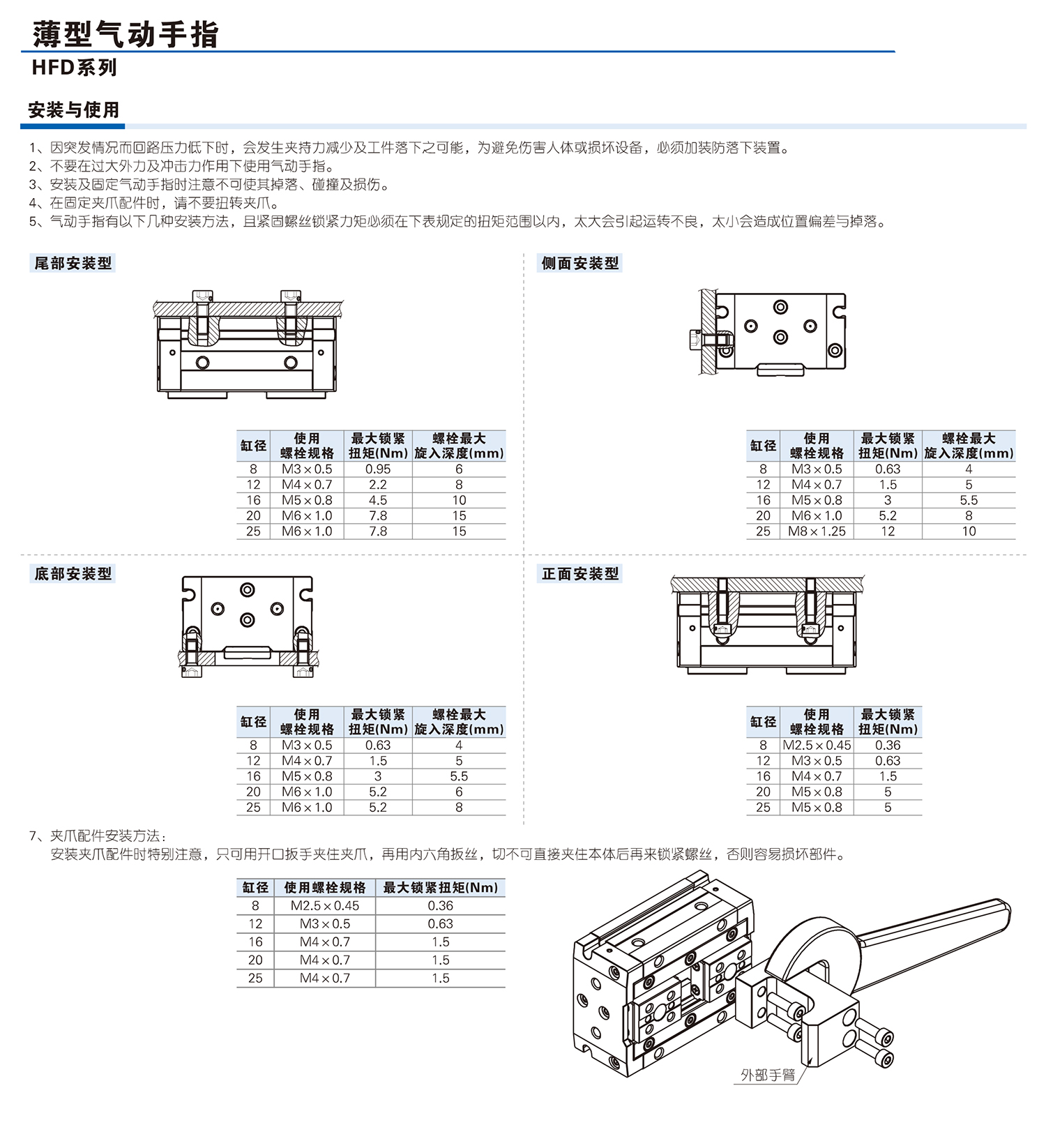 薄型气动手指
HFD系列

安装与使用

1、因突发情况而回路压力低下时，会发生夹持力减少及工件落下之可能，为避免伤害人体或损坏设备，必须加装防落下装置。
2、不要在过大外力及冲击力作用下使用气动手指。
3、安装及固定气动手指时注意不可使其掉落、碰撞及损伤。
4、在固定夹爪配件时，请不要扭转夹爪。
5、气动手指有以下几种安装方法，且紧固螺丝锁紧力矩必须在下表规定的扭矩范围以内，太大会引起运转不良，太小会造成位置偏差与掉落。

尾部安装型

| 缸径 | 使用螺栓规格 | 最大锁紧扭矩(Nm) | 螺栓最大旋入深度(mm) |
|---|---|---|---|
| 8 | M3×0.5 | 0.95 | 6 |
| 12 | M4×0.7 | 2.2 | 8 |
| 16 | M5×0.8 | 4.5 | 10 |
| 20 | M6×1.0 | 7.8 | 15 |
| 25 | M6×1.0 | 7.8 | 15 |

侧面安装型

| 缸径 | 使用螺栓规格 | 最大锁紧扭矩(Nm) | 螺栓最大旋入深度(mm) |
|---|---|---|---|
| 8 | M3×0.5 | 0.63 | 4 |
| 12 | M4×0.7 | 1.5 | 5 |
| 16 | M5×0.8 | 3 | 5.5 |
| 20 | M6×1.0 | 5.2 | 8 |
| 25 | M8×1.25 | 12 | 10 |

底部安装型

| 缸径 | 使用螺栓规格 | 最大锁紧扭矩(Nm) | 螺栓最大旋入深度(mm) |
|---|---|---|---|
| 8 | M3×0.5 | 0.63 | 4 |
| 12 | M4×0.7 | 1.5 | 5 |
| 16 | M5×0.8 | 3 | 5.5 |
| 20 | M6×1.0 | 5.2 | 6 |
| 25 | M6×1.0 | 5.2 | 8 |

正面安装型

| 缸径 | 使用螺栓规格 | 最大锁紧扭矩(Nm) |
|---|---|---|
| 8 | M2.5×0.45 | 0.36 |
| 12 | M3×0.5 | 0.63 |
| 16 | M4×0.7 | 1.5 |
| 20 | M5×0.8 | 5 |
| 25 | M5×0.8 | 5 |

7、夹爪配件安装方法：
安装夹爪配件时特别注意，只可用开口扳手夹住夹爪，再用内六角扳丝，切不可直接夹住本体后再来锁紧螺丝，否则容易损坏部件。

| 缸径 | 使用螺栓规格 | 最大锁紧扭矩(Nm) |
|---|---|---|
| 8 | M2.5×0.45 | 0.36 |
| 12 | M3×0.5 | 0.63 |
| 16 | M4×0.7 | 1.5 |
| 20 | M4×0.7 | 1.5 |
| 25 | M4×0.7 | 1.5 |

外部手臂