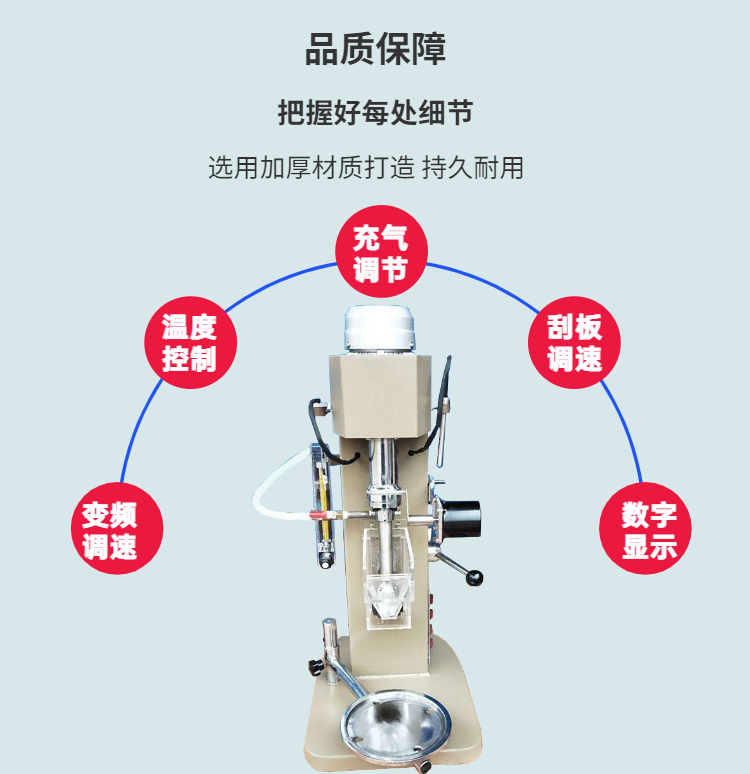 品质保障

把握好每处细节

选用加厚材质打造 持久耐用

充气调节

温度控制

刮板调速

变频调速

数字显示