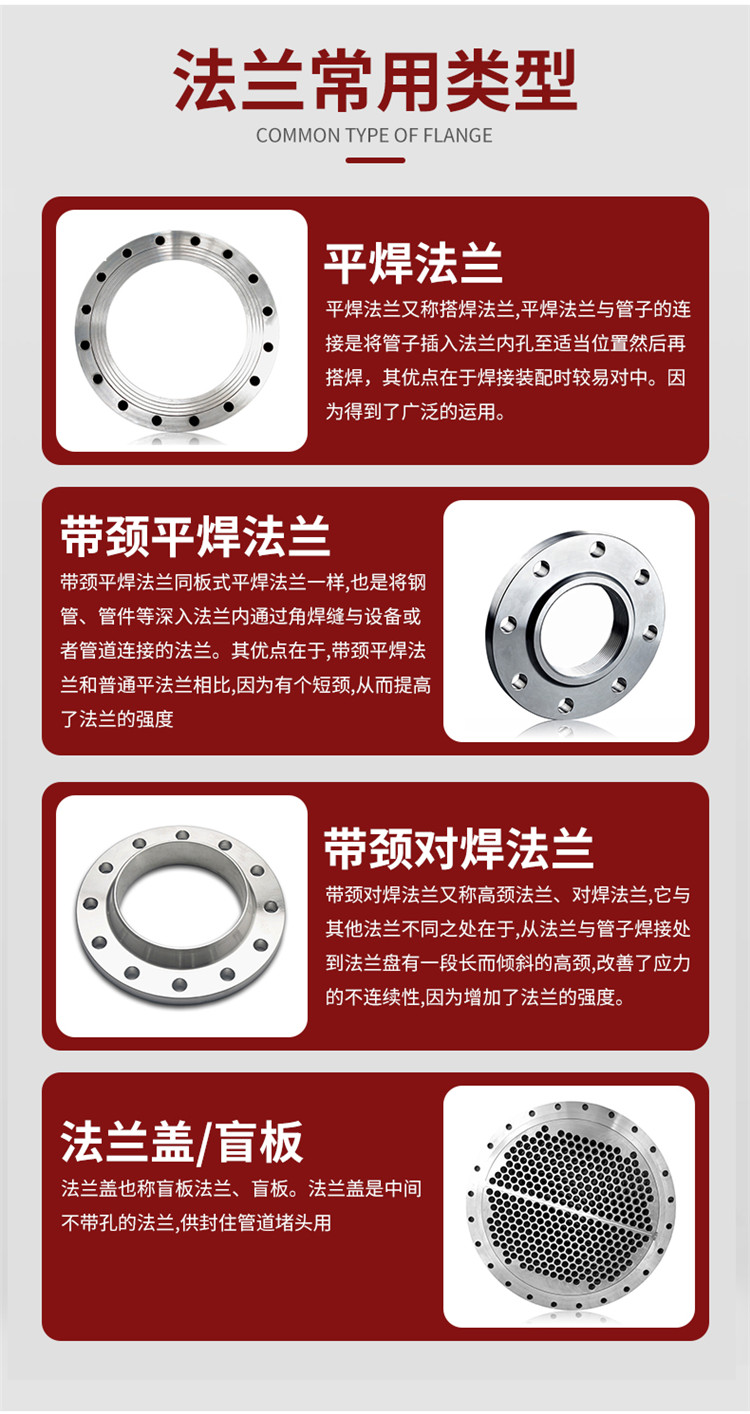 法兰常用类型
COMMON TYPE OF FLANGE

平焊法兰
平焊法兰又称搭焊法兰,平焊法兰与管子的连接是将管子插入法兰内孔至适当位置然后再搭焊，其优点在于焊接装配时较易对中。因为得到了广泛的运用。

带颈平焊法兰
带颈平焊法兰同板式平焊法兰一样,也是将钢管、管件等深入法兰内通过角焊缝与设备或者管道连接的法兰。其优点在于,带颈平焊法兰和普通平法兰相比,因为有个短颈,从而提高了法兰的强度

带颈对焊法兰
带颈对焊法兰又称高颈法兰、对焊法兰,它与其他法兰不同之处在于,从法兰与管子焊接处到法兰盘有一段长而倾斜的高颈,改善了应力的不连续性,因为增加了法兰的强度。

法兰盖/盲板
法兰盖也称盲板法兰、盲板。法兰盖是中间不带孔的法兰,供封住管道堵头用