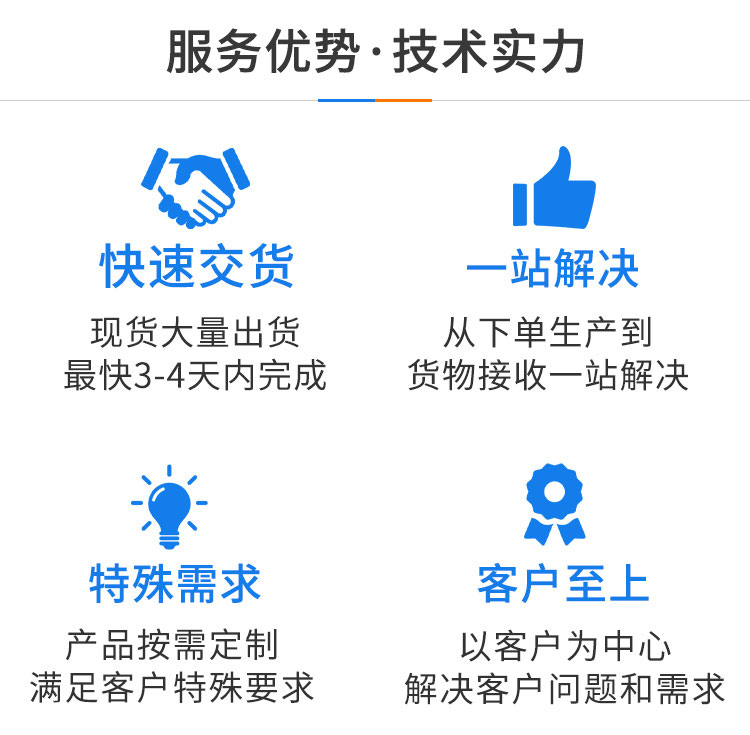 服务优势·技术实力

快速交货

现货大量出货
最快3-4天内完成

一站解决

从下单生产到
货物接收一站解决

特殊需求

产品按需定制
满足客户特殊要求

客户至上

以客户为中心
解决客户问题和需求