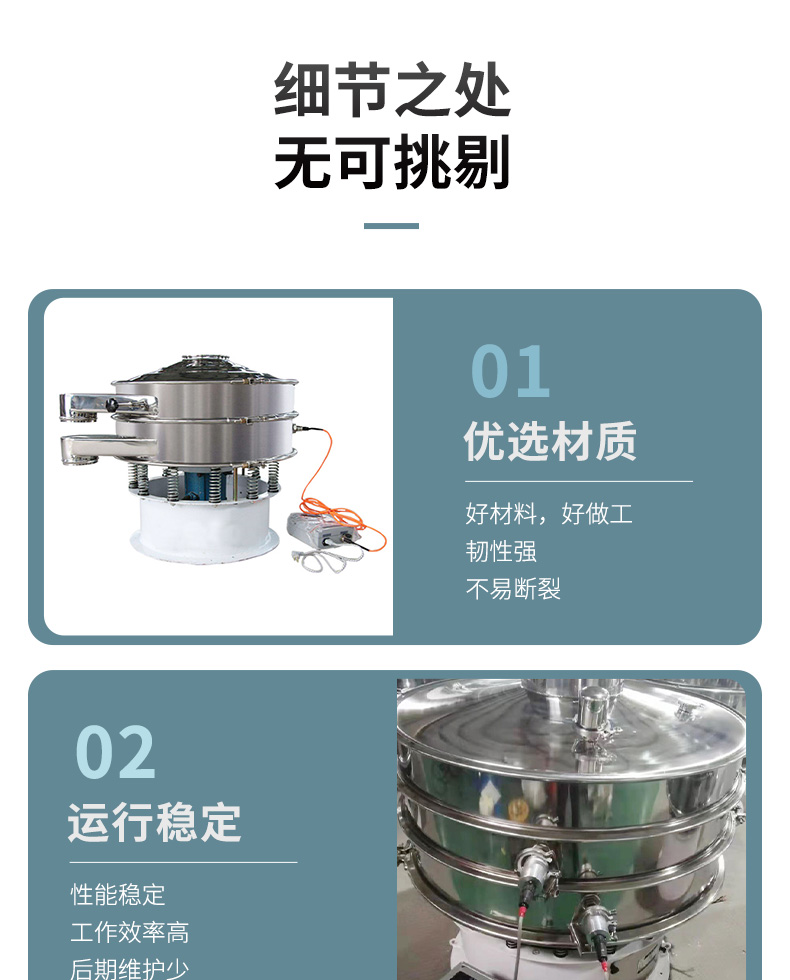 细节之处
无可挑剔

01
优选材质
好材料，好做工
韧性强
不易断裂

02
运行稳定
性能稳定
工作效率高
后期维护少