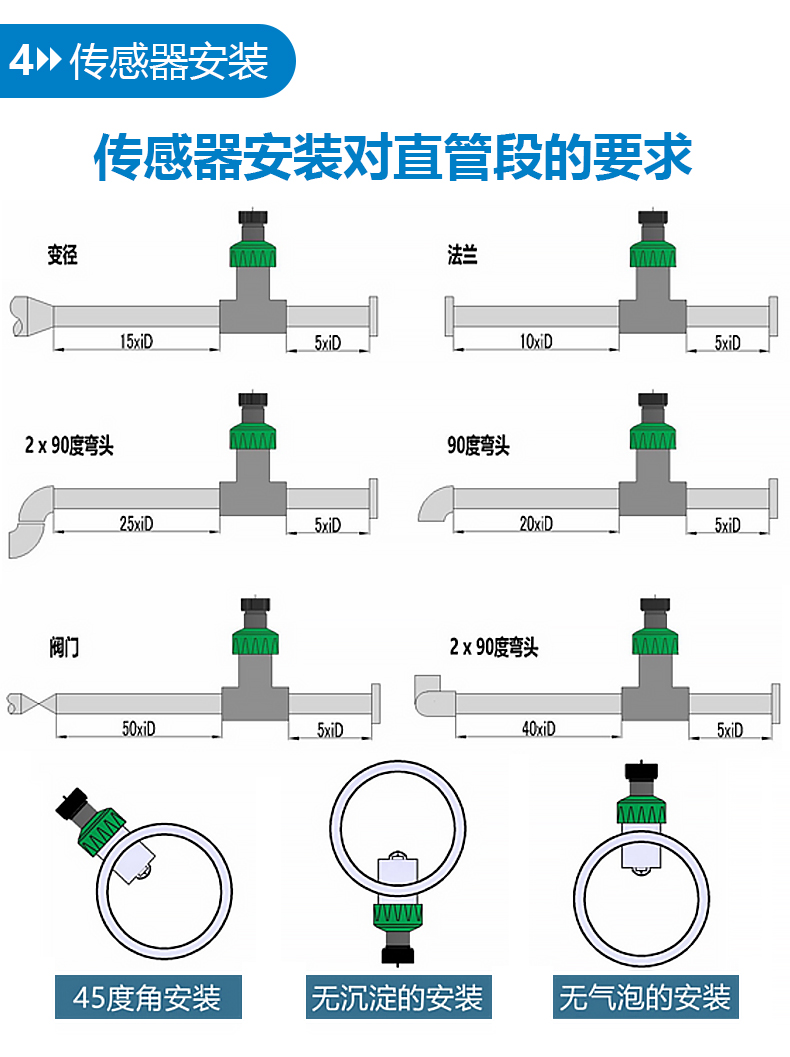 4 传感器安装

传感器安装对直管段的要求

变径

15xiD

5xiD

法兰

10xiD

5xiD

2 x 90度弯头

25xiD

5xiD

90度弯头

20xiD

5xiD

阀门

50xiD

5xiD

2 x 90度弯头

40xiD

5xiD

45度角安装

无沉淀的安装

无气泡的安装