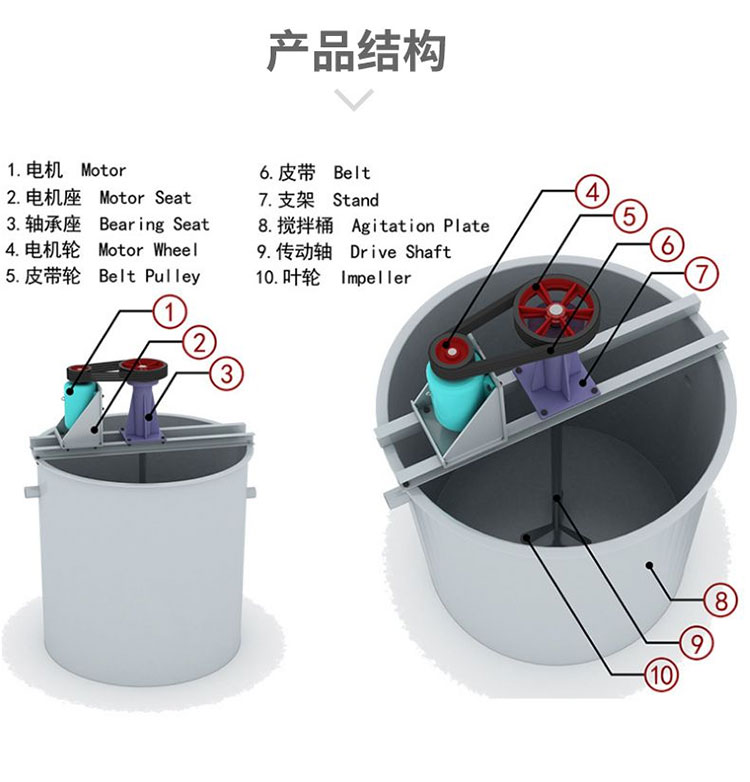 产品结构

1. 电机 Motor
2. 电机座 Motor Seat
3. 轴承座 Bearing Seat
4. 电机轮 Motor Wheel
5. 皮带轮 Belt Pulley

6. 皮带 Belt
7. 支架 Stand
8. 搅拌桶 Agitation Plate
9. 传动轴 Drive Shaft
10. 叶轮 Impeller

1
2
3
4
5
6
7
8
9
10