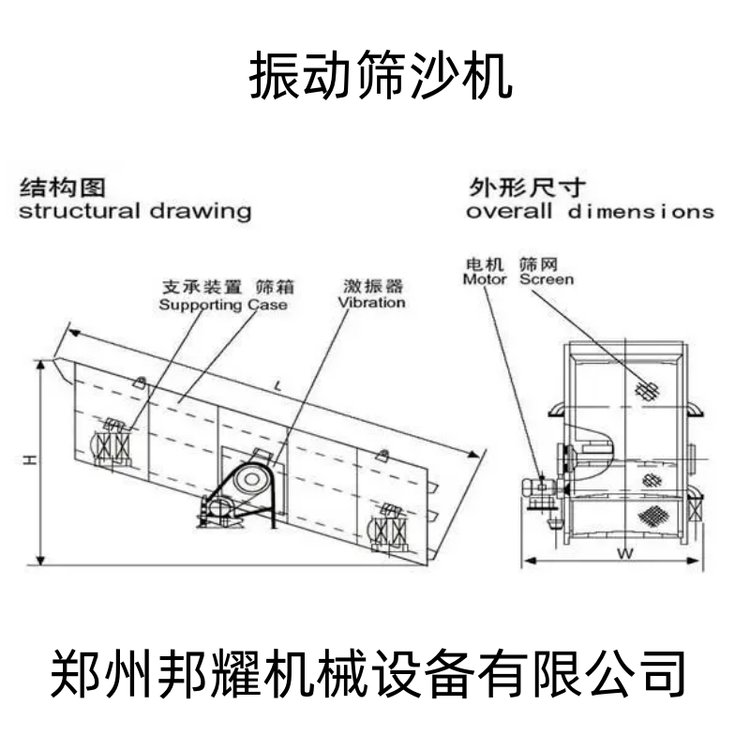 振动筛沙机

结构图
structural drawing

支承装置 筛箱
Supporting Case

激振器
Vibration

L

H

外形尺寸
overall dimensions

电机 筛网
Motor Screen

W

郑州邦耀机械设备有限公司