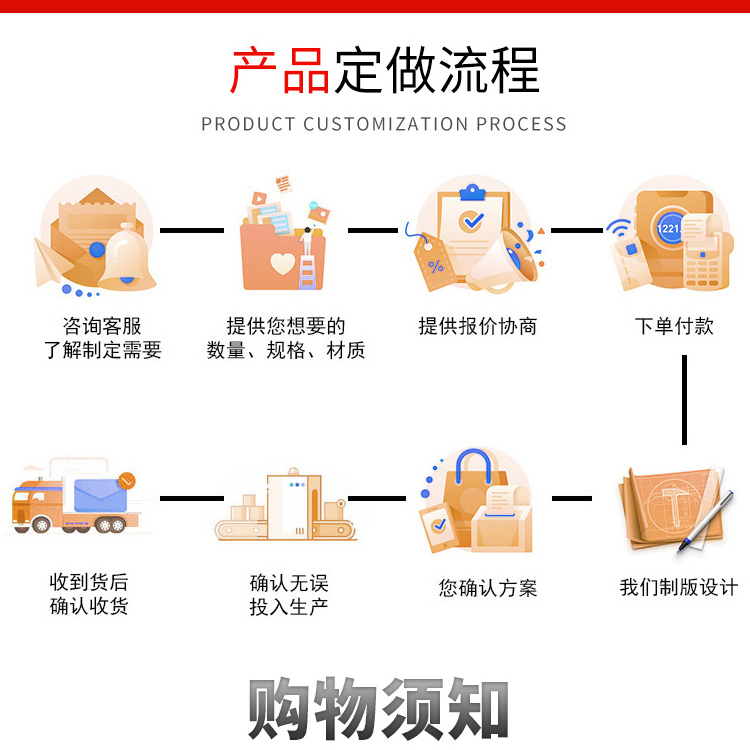 产品定做流程

PRODUCT CUSTOMIZATION PROCESS

咨询客服
了解制定需要

提供您想要的
数量、规格、材质

提供报价协商

1221

下单付款

我们制版设计

您确认方案

确认无误
投入生产

收到货后
确认收货

购物须知