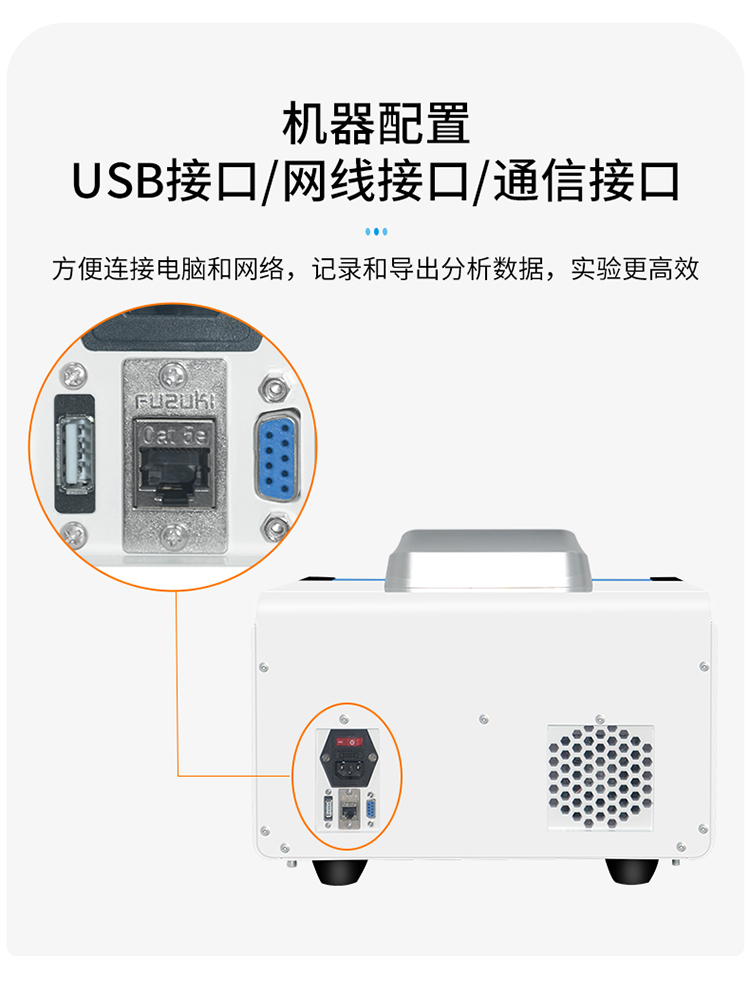 机器配置
USB接口/网线接口/通信接口

方便连接电脑和网络，记录和导出分析数据，实验更高效

FUZUKI
Cat 5e