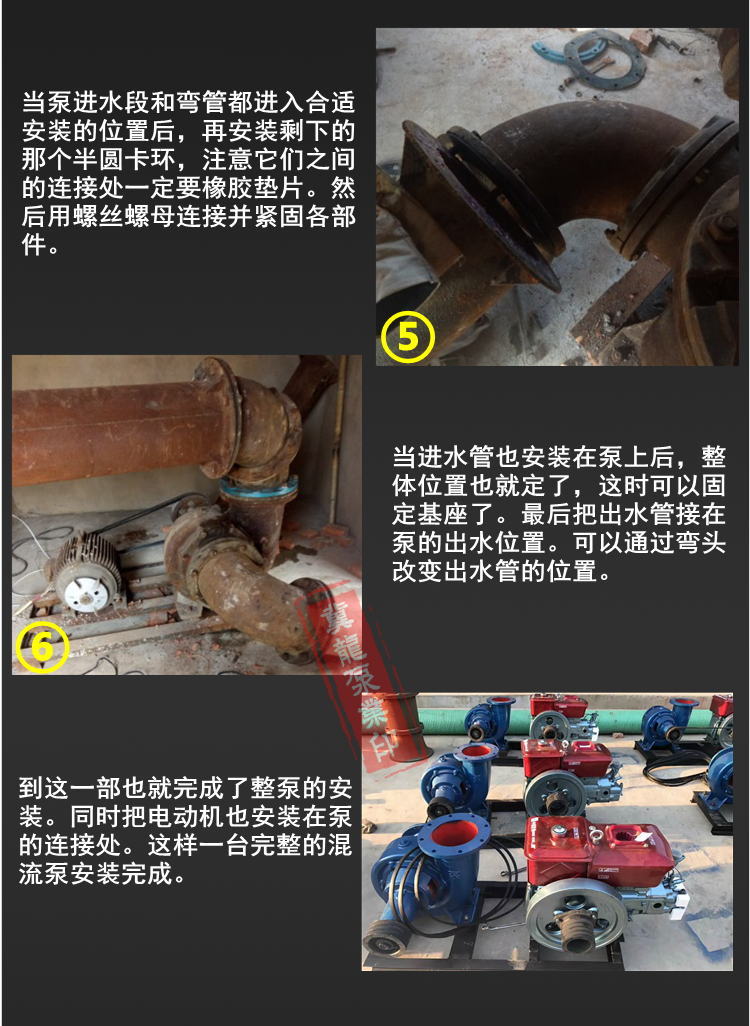 当泵进水段和弯管都进入合适安装的位置后，再安装剩下的那个半圆卡环，注意它们之间的连接处一定要橡胶垫片。然后用螺丝螺母连接并紧固各部件。

5

6

当进水管也安装在泵上后，整体位置也就定了，这时可以固定基座了。最后把出水管接在泵的出水位置。可以通过弯头改变出水管的位置。

冀龍泵業印

到这一部也就完成了整泵的安装。同时把电动机也安装在泵的连接处。这样一台完整的混流泵安装完成。