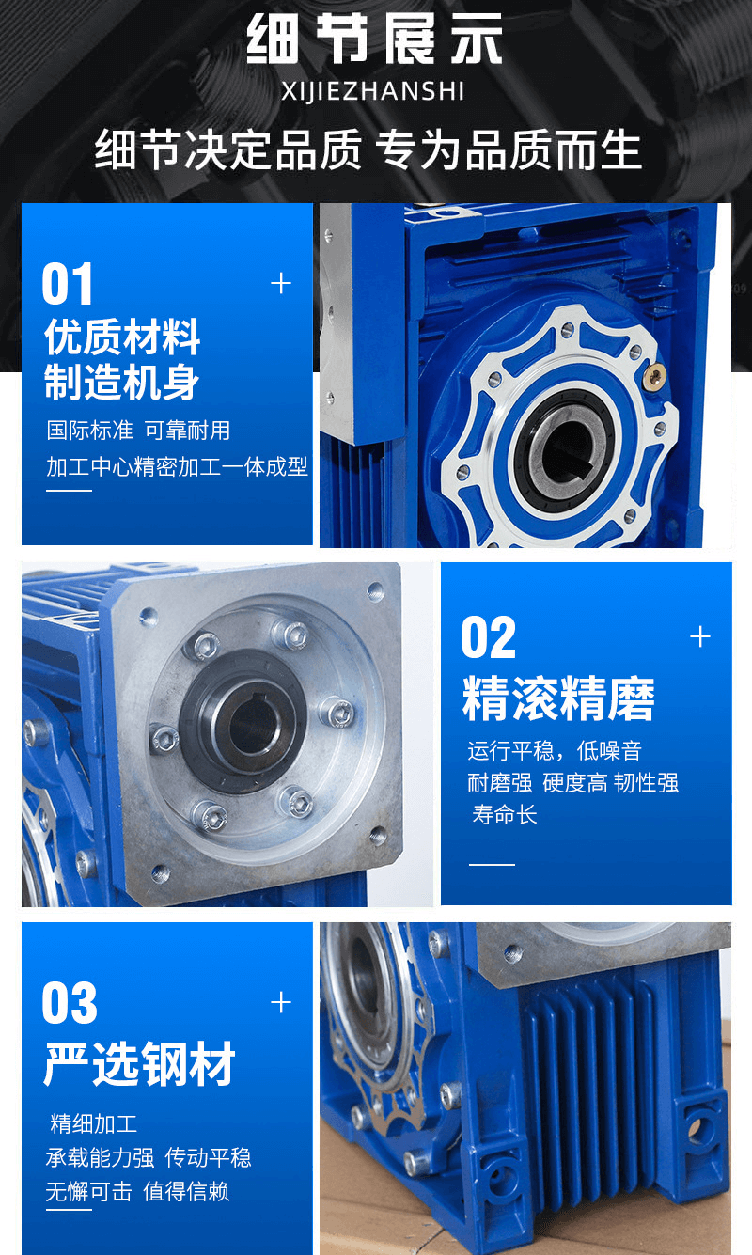 细节展示
XIJIEZHANSHI
细节决定品质 专为品质而生

01
+
优质材料
制造机身
国际标准 可靠耐用
加工中心精密加工一体成型

02
+
精滚精磨
运行平稳，低噪音
耐磨强 硬度高 韧性强
寿命长

03
+
严选钢材
精细加工
承载能力强 传动平稳
无懈可击 值得信赖