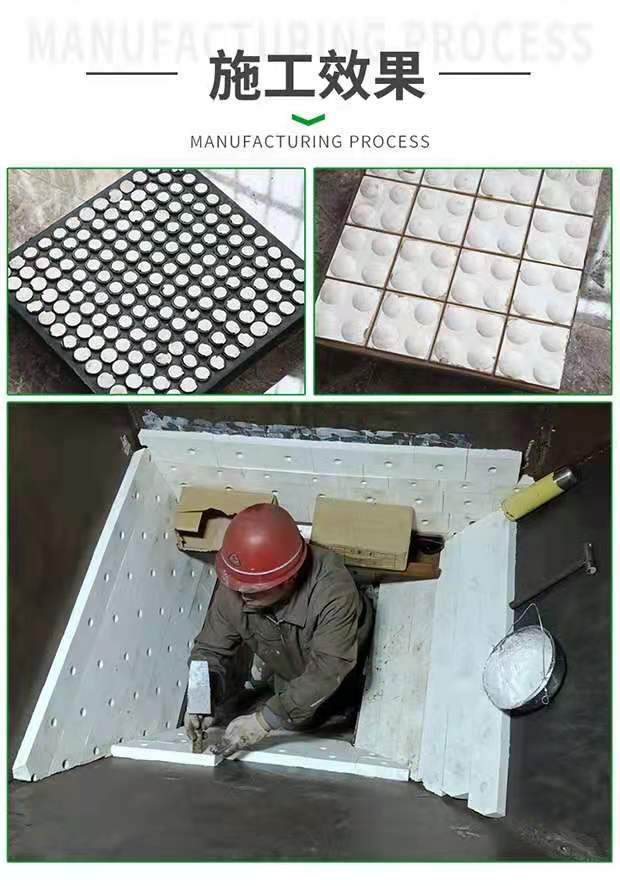 MANUFACTURING PROCESS

施工效果

MANUFACTURING PROCESS