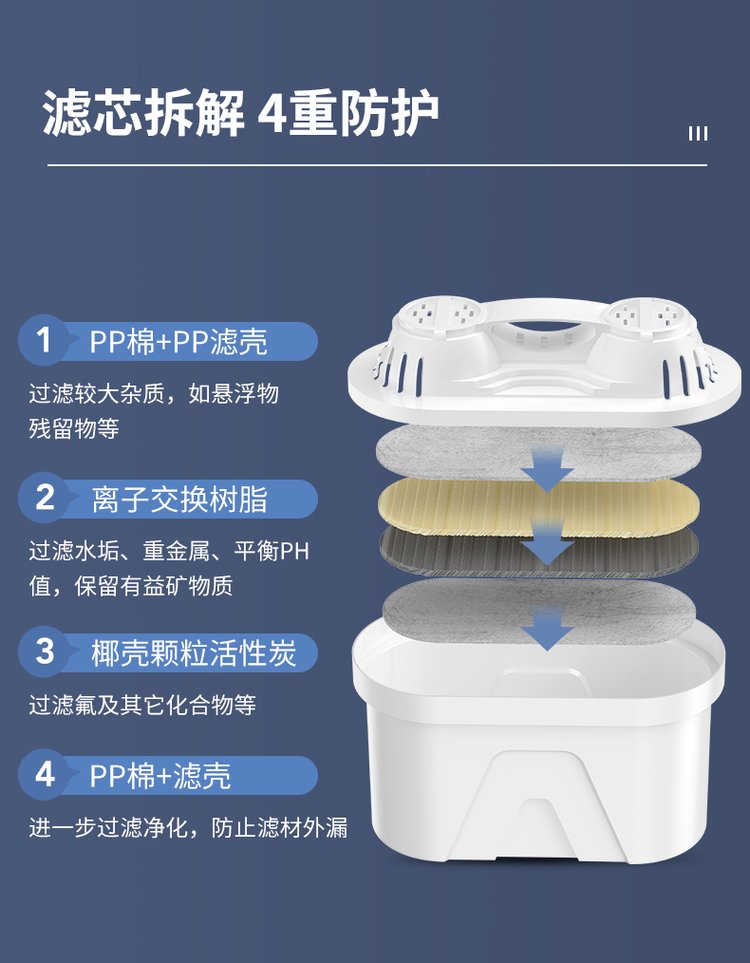 滤芯拆解 4重防护

III

1 PP棉+PP滤壳

过滤较大杂质，如悬浮物残留物等

2 离子交换树脂

过滤水垢、重金属、平衡PH值，保留有益矿物质

3 椰壳颗粒活性炭

过滤氟及其它化合物等

4 PP棉+滤壳

进一步过滤净化，防止滤材外漏