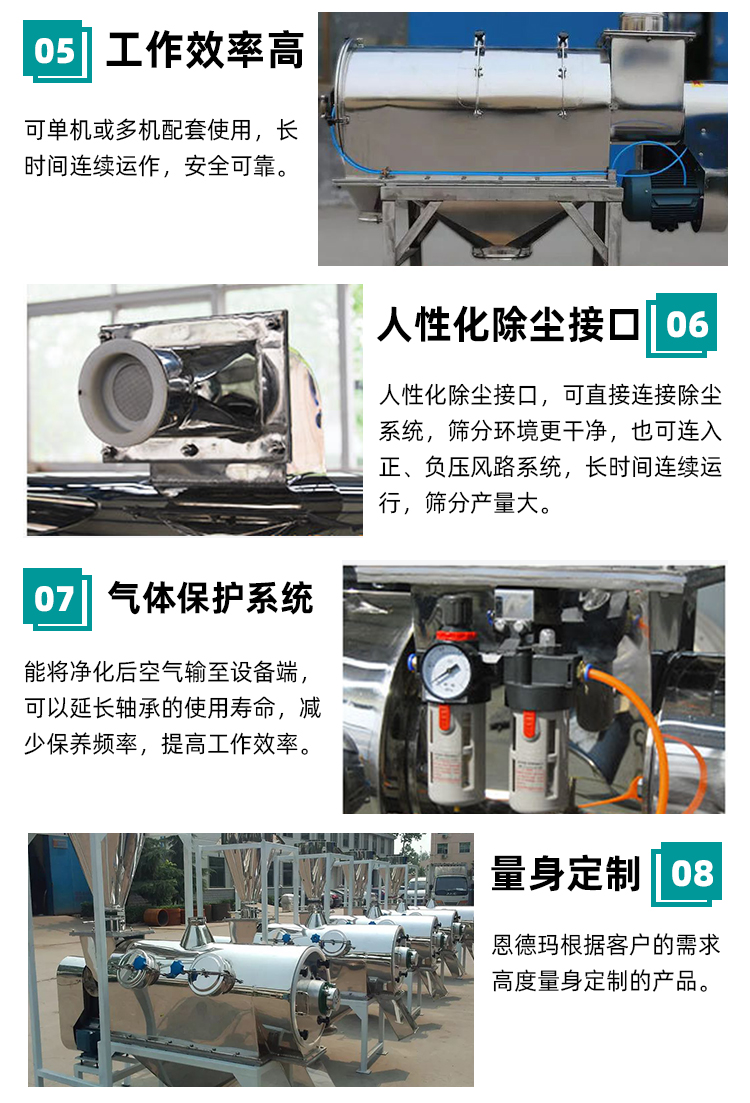 05 工作效率高

可单机或多机配套使用，长时间连续运作，安全可靠。

人性化除尘接口 06

人性化除尘接口，可直接连接除尘系统，筛分环境更干净，也可连入正、负压风路系统，长时间连续运行，筛分产量大。

07 气体保护系统

能将净化后空气输至设备端，可以延长轴承的使用寿命，减少保养频率，提高工作效率。

量身定制 08

恩德玛根据客户的需求高度量身定制的产品。