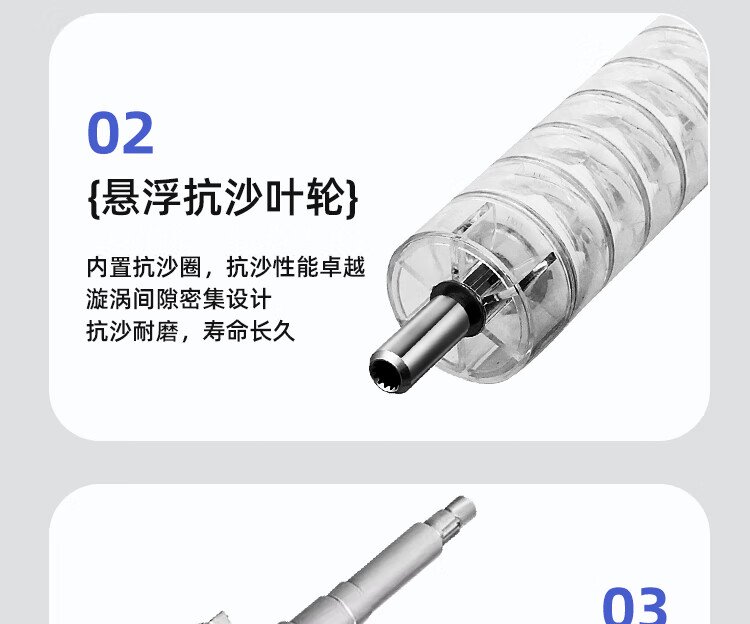 02
{悬浮抗沙叶轮}

内置抗沙圈，抗沙性能卓越
漩涡间隙密集设计
抗沙耐磨，寿命长久

03