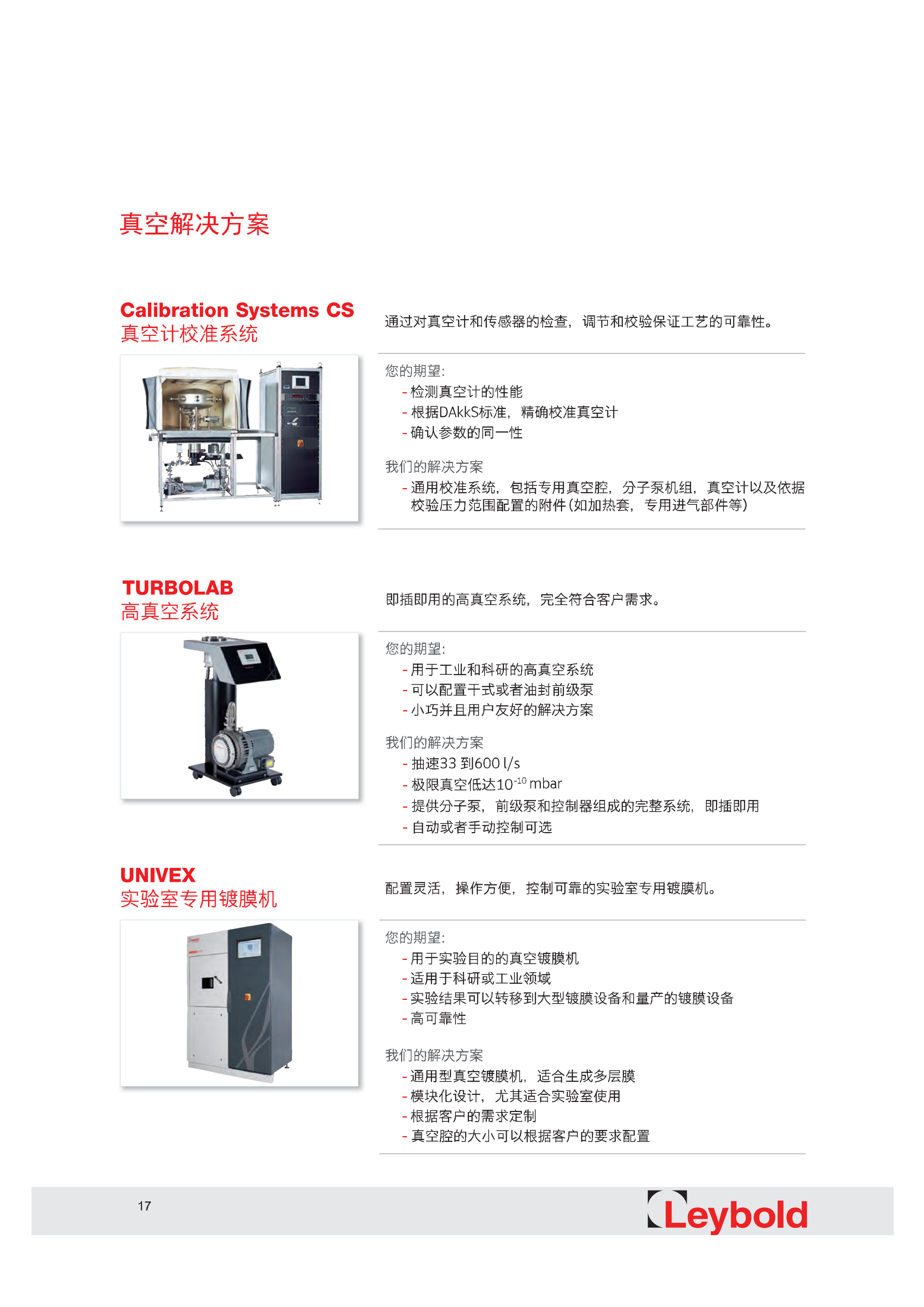 真空解决方案

Calibration Systems CS
真空计校准系统

通过对真空计和传感器的检查，调节和校验保证工艺的可靠性。

您的期望:
- 检测真空计的性能
- 根据DAkkS标准，精确校准真空计
- 确认参数的同一性

我们的解决方案
- 通用校准系统，包括专用真空腔，分子泵机组，真空计以及依据校验压力范围配置的附件(如加热套，专用进气部件等)

TURBOLAB
高真空系统

即插即用的高真空系统，完全符合客户需求。

您的期望:
- 用于工业和科研的高真空系统
- 可以配置干式或者油封前级泵
- 小巧并且用户友好的解决方案

我们的解决方案
- 抽速33 到600 l/s
- 极限真空低达$10^{-10}$ mbar
- 提供分子泵，前级泵和控制器组成的完整系统，即插即用
- 自动或者手动控制可选

UNIVEX
实验室专用镀膜机

配置灵活，操作方便，控制可靠的实验室专用镀膜机。

您的期望:
- 用于实验目的的真空镀膜机
- 适用于科研或工业领域
- 实验结果可以转移到大型镀膜设备和量产的镀膜设备
- 高可靠性

我们的解决方案
- 通用型真空镀膜机，适合生成多层膜
- 模块化设计，尤其适合实验室使用
- 根据客户的需求定制
- 真空腔的大小可以根据客户的要求配置

17

Leybold