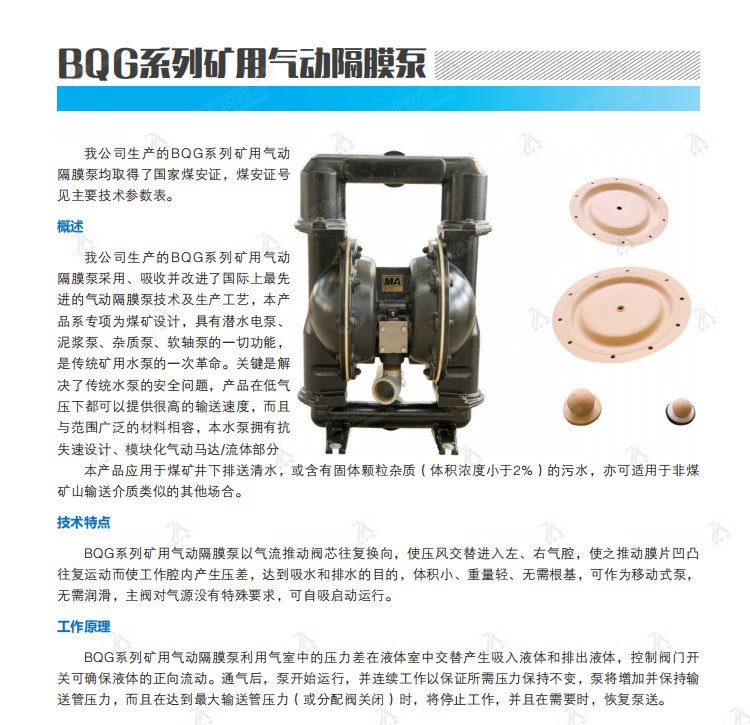 BQG系列矿用气动隔膜泵

我公司生产的BQG系列矿用气动隔膜泵均取得了国家煤安证，煤安证号见主要技术参数表。

概述

我公司生产的BQG系列矿用气动隔膜泵采用、吸收并改进了国际上最先进的气动隔膜泵技术及生产工艺，本产品系专项为煤矿设计，具有潜水电泵、泥浆泵、杂质泵、软轴泵的一切功能，是传统矿用水泵的一次革命。关键是解决了传统水泵的安全问题，产品在低气压下都可以提供很高的输送速度，而且与范围广泛的材料相容，本水泵拥有抗失速设计、模块化气动马达/流体部分

MA

本产品应用于煤矿井下排送清水，或含有固体颗粒杂质（体积浓度小于2%）的污水，亦可适用于非煤矿山输送介质类似的其他场合。

技术特点

BQG系列矿用气动隔膜泵以气流推动阀芯往复换向，使压风交替进入左、右气腔，使之推动膜片凹凸往复运动而使工作腔内产生压差，达到吸水和排水的目的，体积小、重量轻、无需根基，可作为移动式泵，无需润滑，主阀对气源没有特殊要求，可自吸启动运行。

工作原理

BQG系列矿用气动隔膜泵利用气室中的压力差在液体室中交替产生吸入液体和排出液体，控制阀门开关可确保液体的正向流动。通气后，泵开始运行，并连续工作以保证所需压力保持不变，泵将增加并保持输送管压力，而且在达到最大输送管压力（或分配阀关闭）时，将停止工作，并且在需要时，恢复泵送。