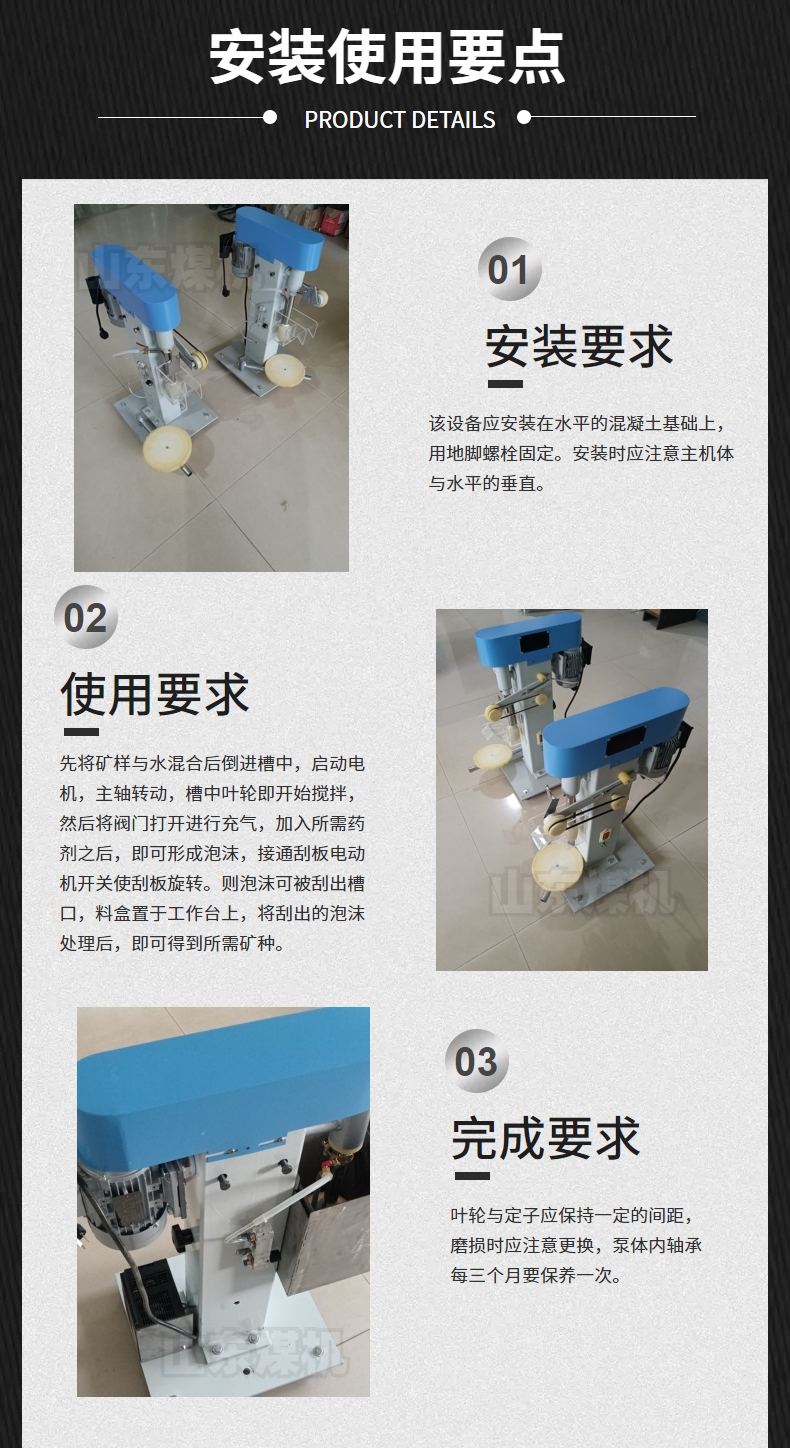 安装使用要点

PRODUCT DETAILS

山东煤机

01

安装要求

该设备应安装在水平的混凝土基础上，用地脚螺栓固定。安装时应注意主机体与水平的垂直。

02

使用要求

先将矿样与水混合后倒进槽中，启动电机，主轴转动，槽中叶轮即开始搅拌，然后将阀门打开进行充气，加入所需药剂之后，即可形成泡沫，接通刮板电动机开关使刮板旋转。则泡沫可被刮出槽口，料盒置于工作台上，将刮出的泡沫处理后，即可得到所需矿种。

山东煤机

03

完成要求

叶轮与定子应保持一定的间距，磨损时应注意更换，泵体内轴承每三个月要保养一次。

山东煤机