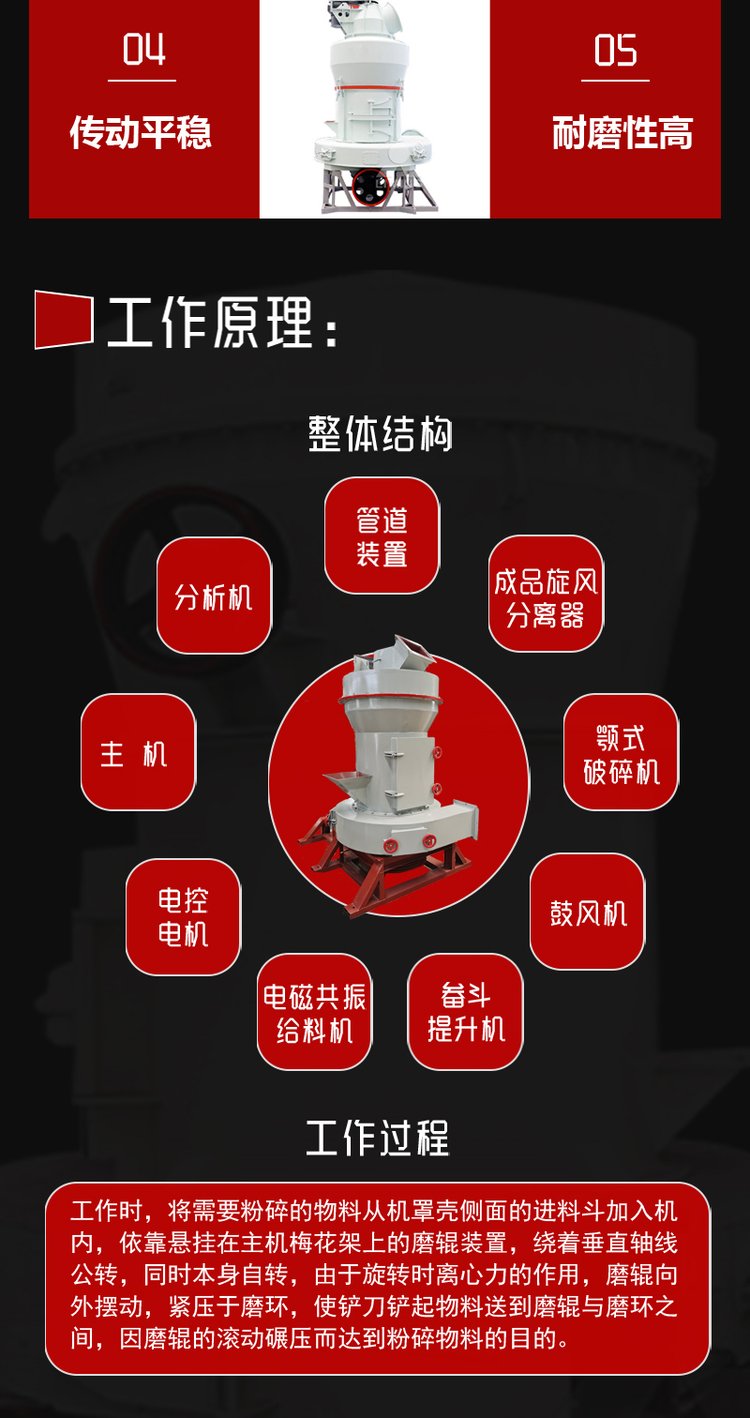 04

传动平稳

05

耐磨性高

工作原理:

整体结构

管道装置

分析机

成品旋风分离器

主 机

颚式破碎机

电控电机

鼓风机

电磁共振给料机

畚斗提升机

工作过程

工作时，将需要粉碎的物料从机罩壳侧面的进料斗加入机内，依靠悬挂在主机梅花架上的磨辊装置，绕着垂直轴线公转，同时本身自转，由于旋转时离心力的作用，磨辊向外摆动，紧压于磨环，使铲刀铲起物料送到磨辊与磨环之间，因磨辊的滚动碾压而达到粉碎物料的目的。