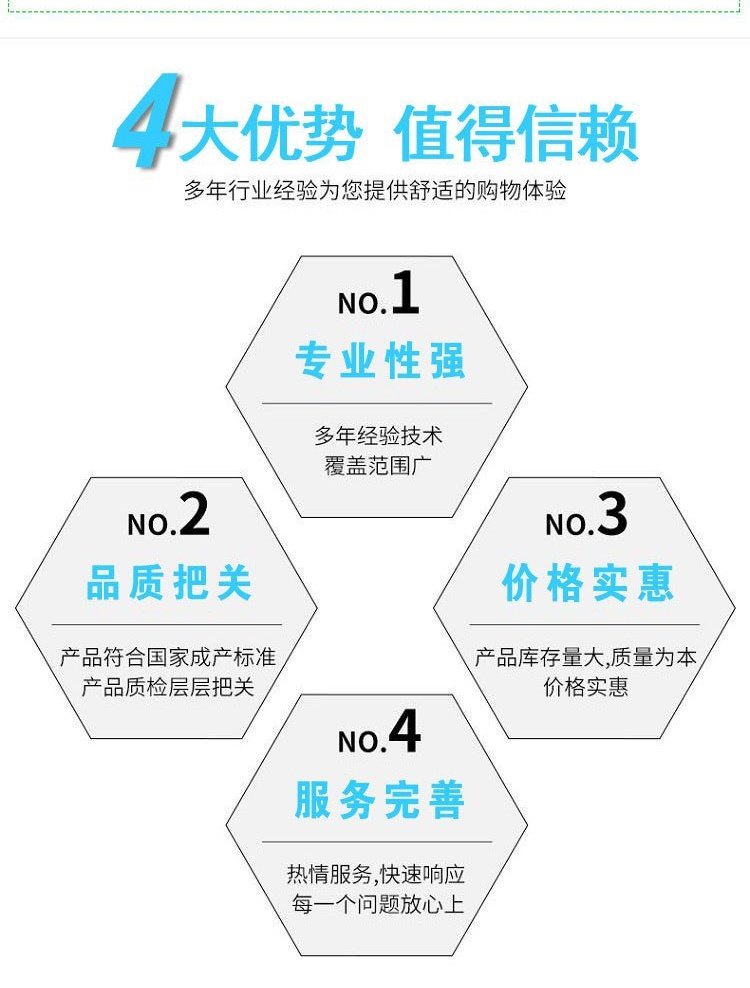 4大优势 值得信赖

多年行业经验为您提供舒适的购物体验

NO.1

专业性强

多年经验技术
覆盖范围广

NO.2

品质把关

产品符合国家成产标准
产品质检层层把关

NO.3

价格实惠

产品库存量大,质量为本
价格实惠

NO.4

服务完善

热情服务,快速响应
每一个问题放心上