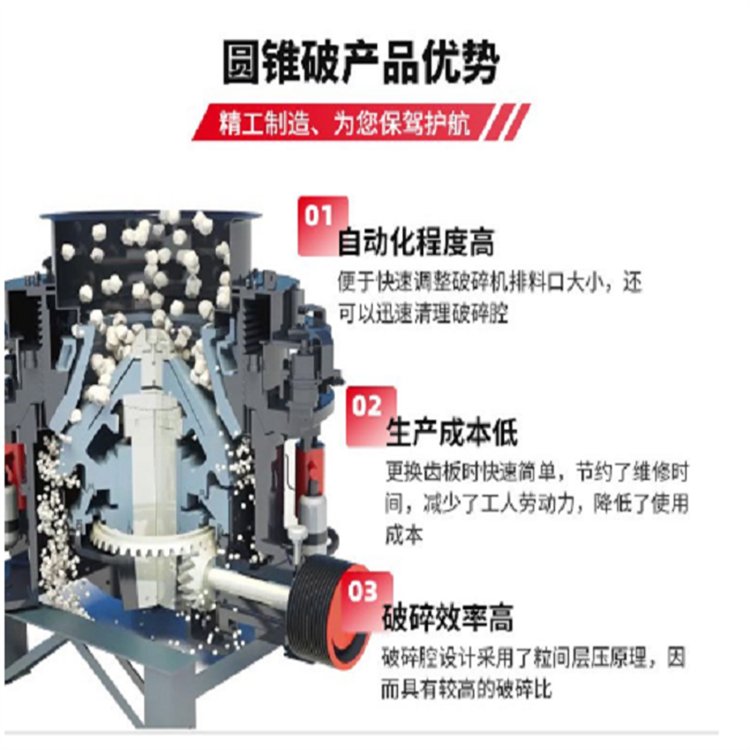 圆锥破产品优势

精工制造、为您保驾护航

01
自动化程度高
便于快速调整破碎机排料口大小，还可以迅速清理破碎腔

02
生产成本低
更换齿板时快速简单，节约了维修时间，减少了工人劳动力，降低了使用成本

03
破碎效率高
破碎腔设计采用了粒间层压原理，因而具有较高的破碎比