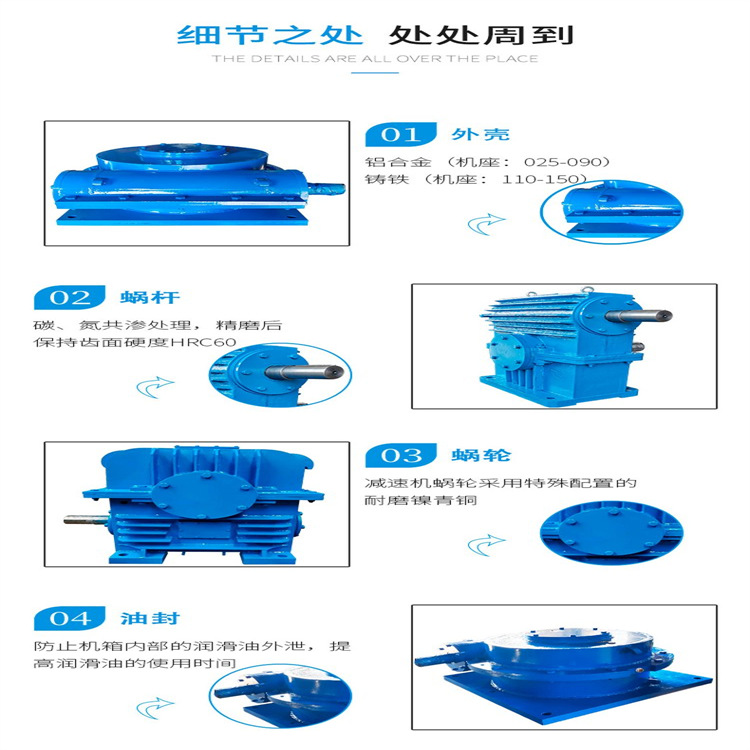 细节之处 处处周到
THE DETAILS ARE ALL OVER THE PLACE

01 外壳
铝合金（机座：025-090）
铸铁（机座：110-150）

02 蜗杆
碳、氮共渗处理，精磨后保持齿面硬度HRC60

03 蜗轮
减速机蜗轮采用特殊配置的耐磨镍青铜

04 油封
防止机箱内部的润滑油外泄，提高润滑油的使用时间