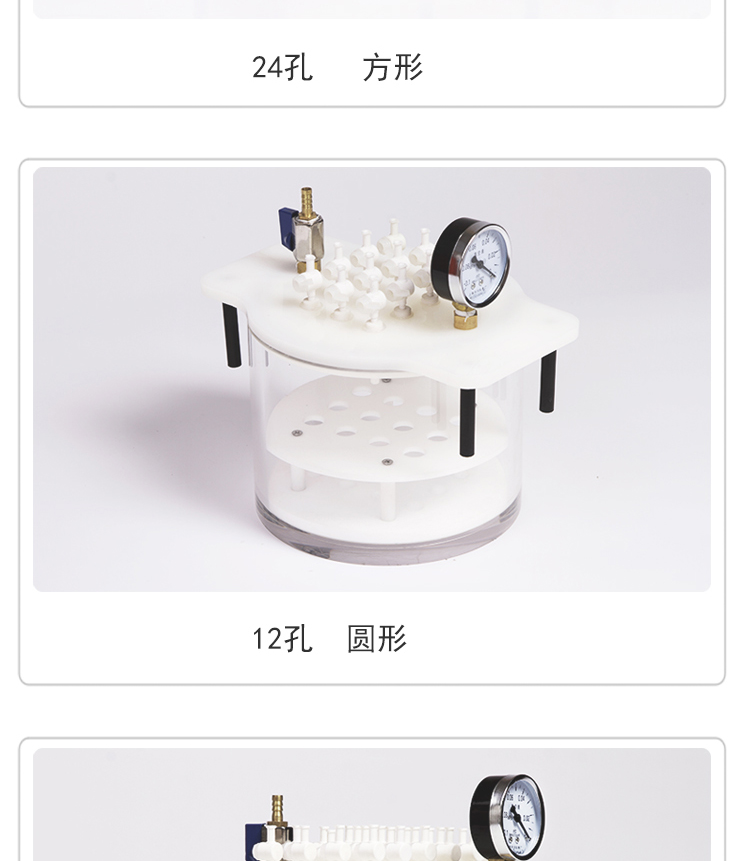 24孔　方形

12孔　圆形