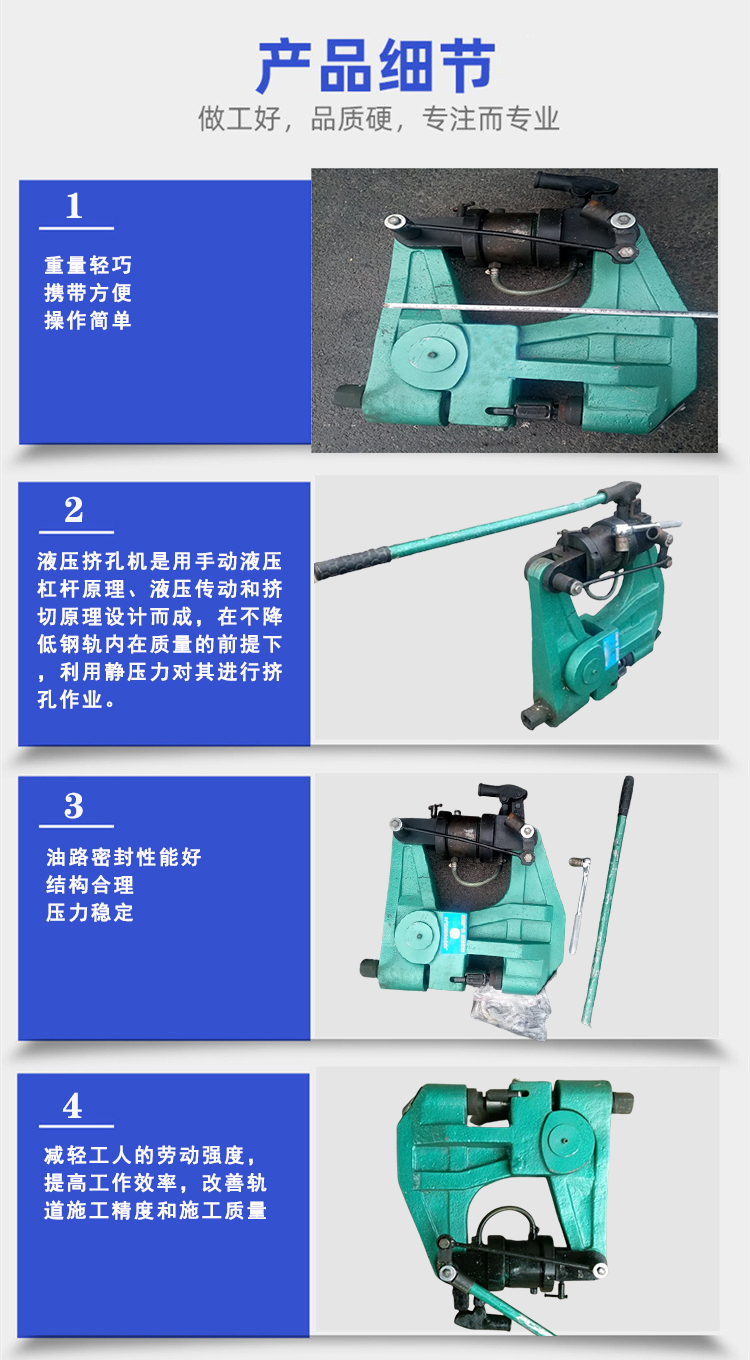 产品细节

做工好，品质硬，专注而专业

1

重量轻巧
携带方便
操作简单

2

液压挤孔机是用手动液压杠杆原理、液压传动和挤切原理设计而成，在不降低钢轨内在质量的前提下，利用静压力对其进行挤孔作业。

3

油路密封性能好
结构合理
压力稳定

4

减轻工人的劳动强度，提高工作效率，改善轨道施工精度和施工质量