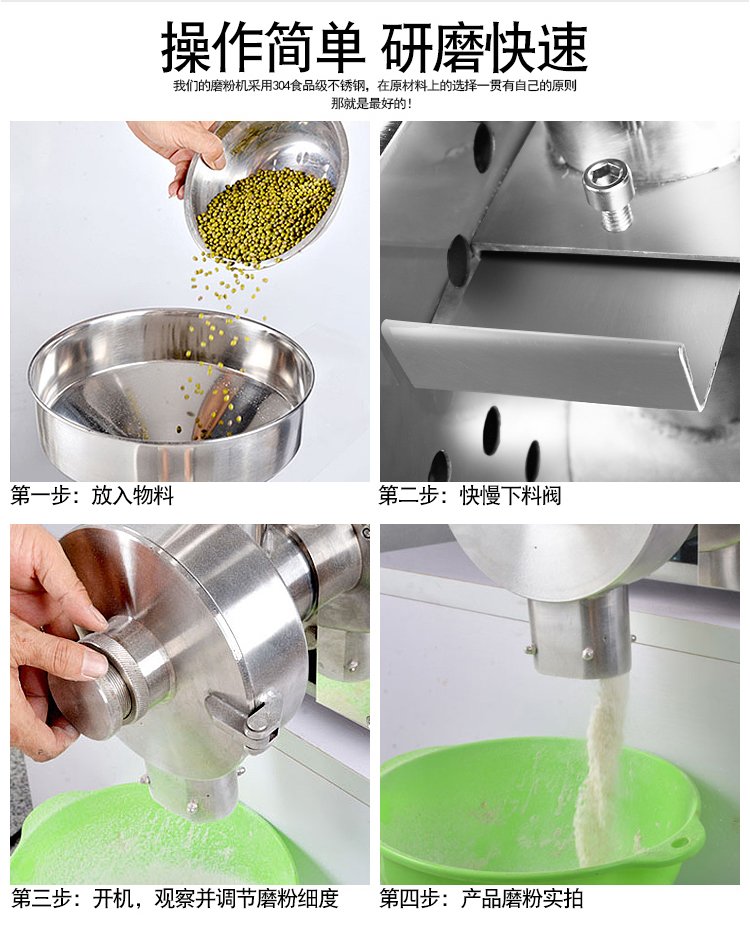 操作简单 研磨快速

我们的磨粉机采用304食品级不锈钢，在原材料上的选择一贯有自己的原则
那就是最好的！

第一步：放入物料

第二步：快慢下料阀

第三步：开机，观察并调节磨粉细度

第四步：产品磨粉实拍