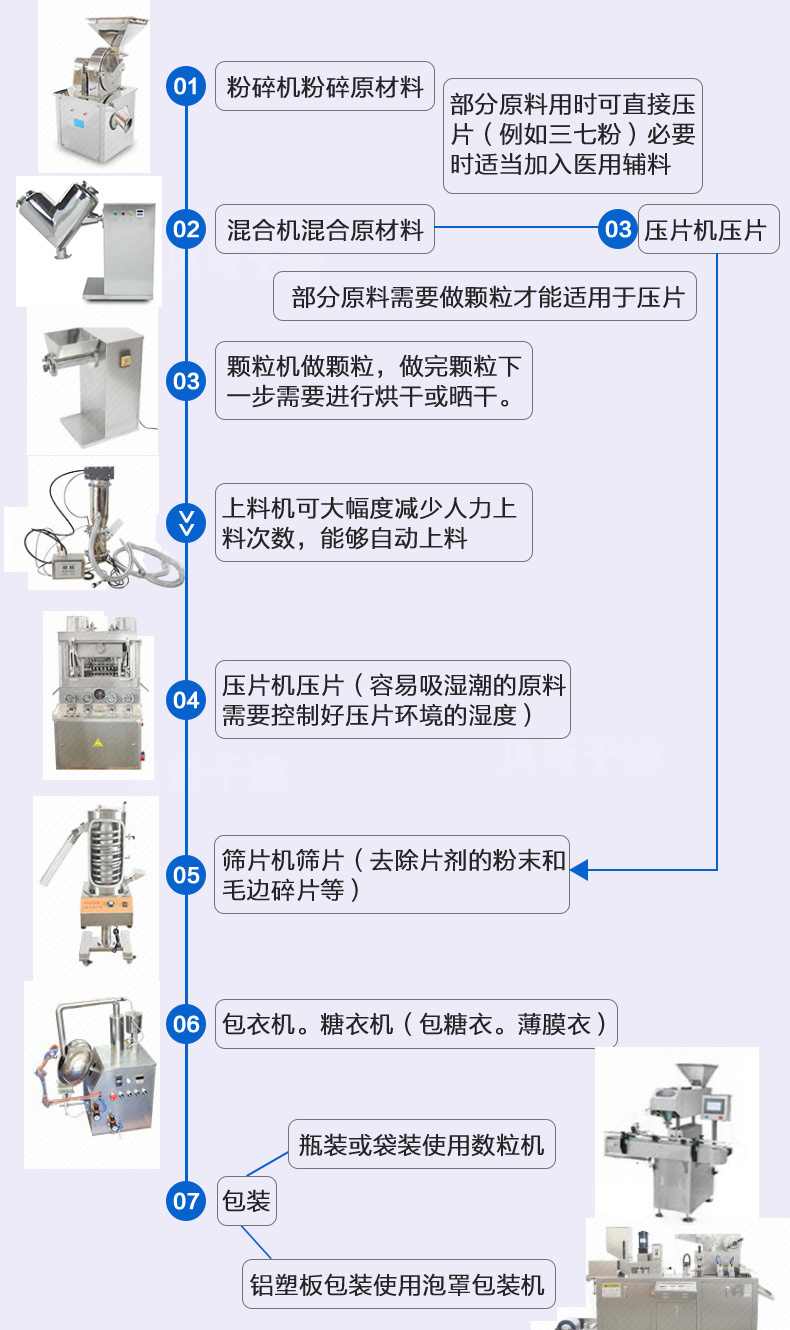 01 粉碎机粉碎原材料

部分原料用时可直接压片（例如三七粉）必要时适当加入医用辅料

02 混合机混合原材料

03 压片机压片

部分原料需要做颗粒才能适用于压片

03 颗粒机做颗粒，做完颗粒下一步需要进行烘干或晒干。

上料机可大幅度减少人力上料次数，能够自动上料

04 压片机压片（容易吸湿潮的原料需要控制好压片环境的湿度）

05 筛片机筛片（去除片剂的粉末和毛边碎片等）

06 包衣机。糖衣机（包糖衣。薄膜衣）

瓶装或袋装使用数粒机

07 包装

铝塑板包装使用泡罩包装机