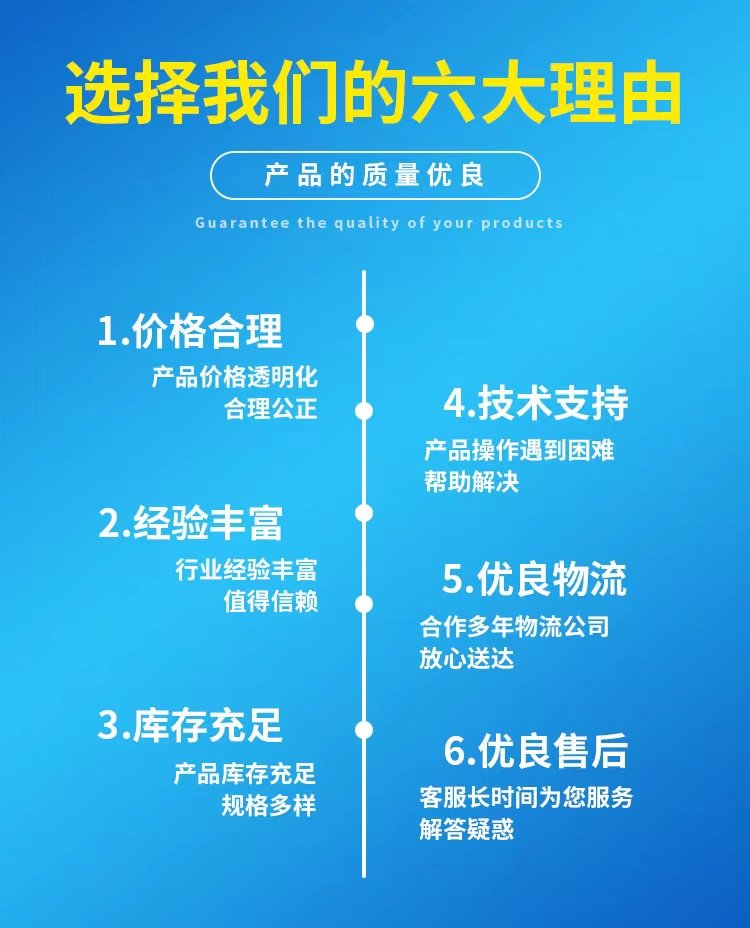 选择我们的六大理由

产品的质量优良

Guarantee the quality of your products

1.价格合理

产品价格透明化
合理公正

2.经验丰富

行业经验丰富
值得信赖

3.库存充足

产品库存充足
规格多样

4.技术支持

产品操作遇到困难
帮助解决

5.优良物流

合作多年物流公司
放心送达

6.优良售后

客服长时间为您服务
解答疑惑